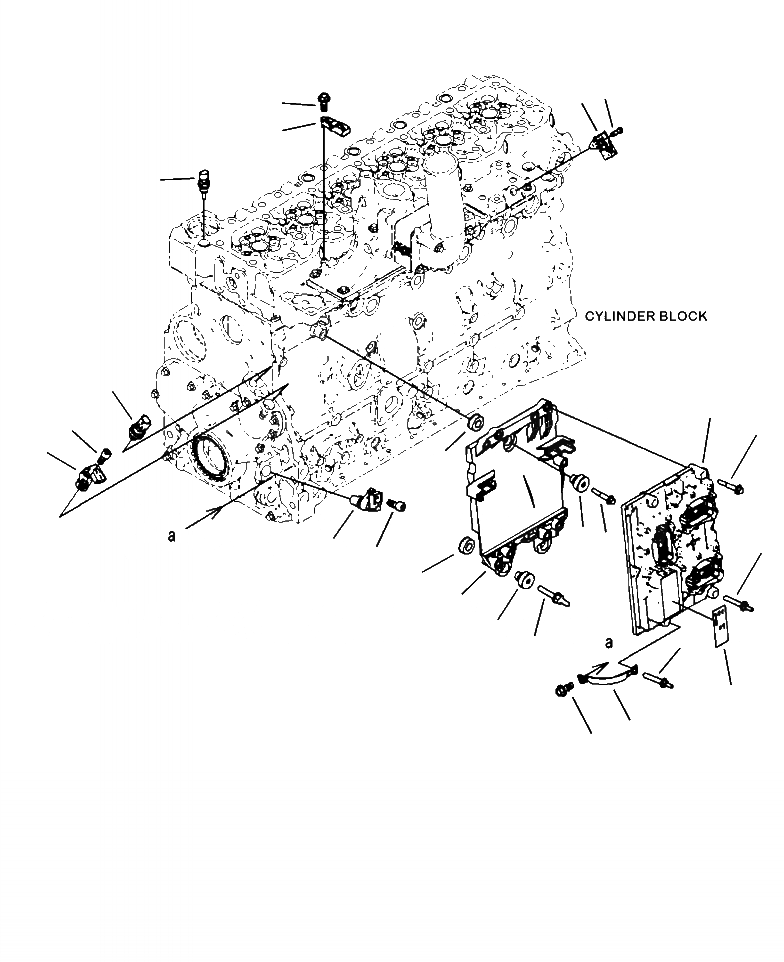 CYLINDER BLOCK

a

a