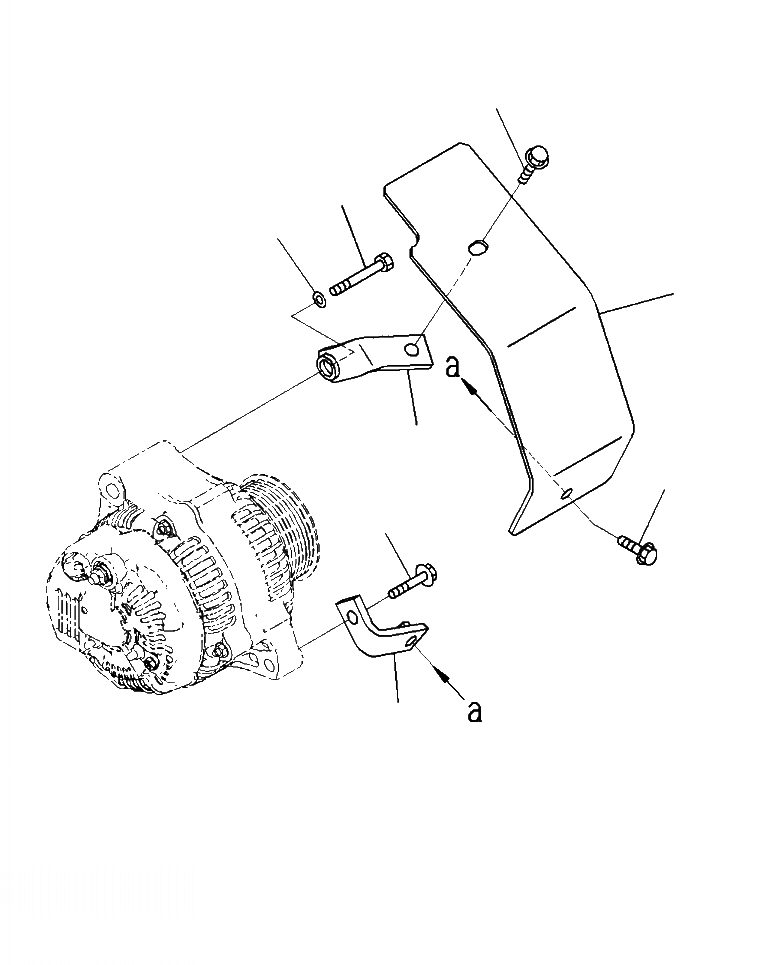 a
a