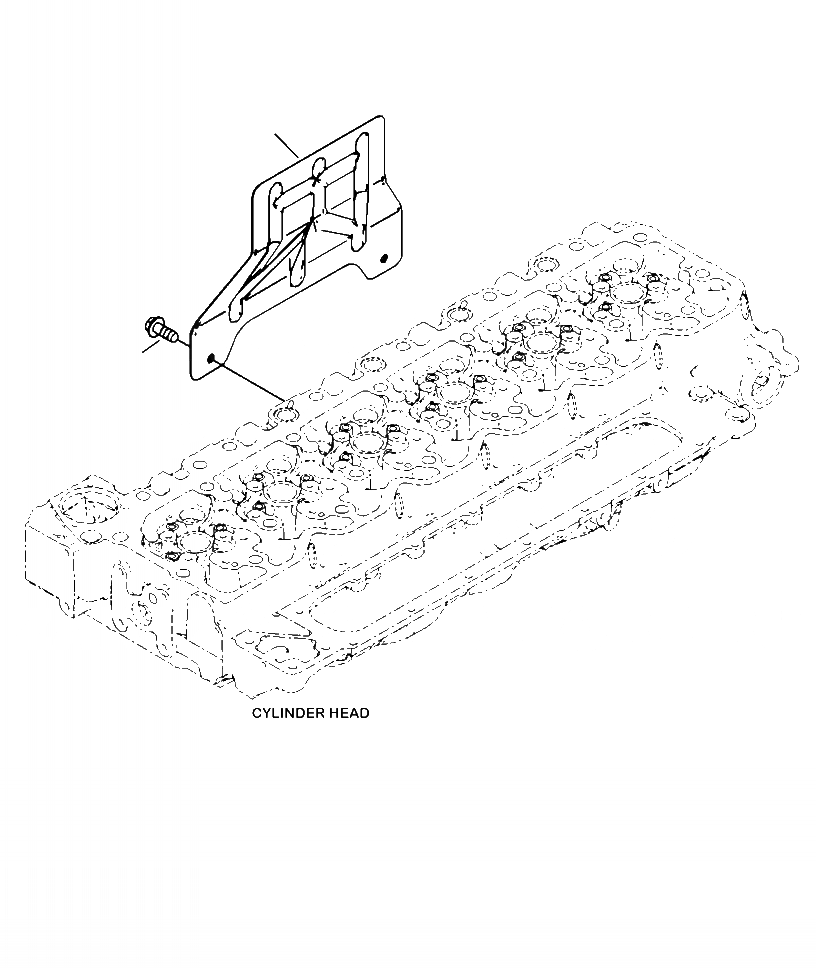 CYLINDER HEAD