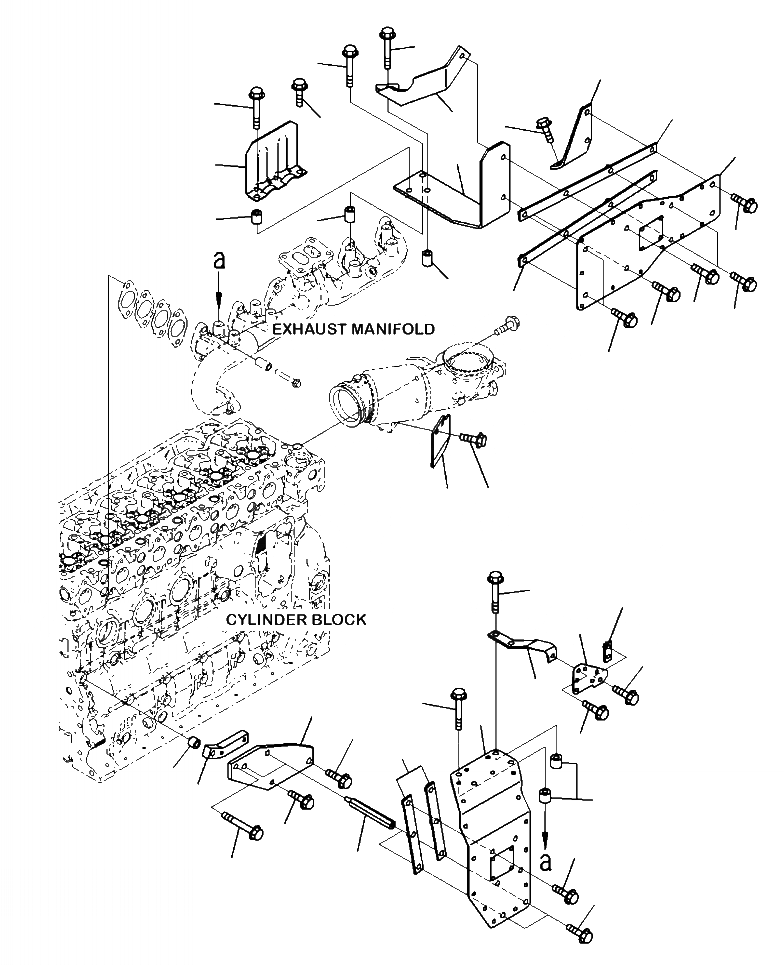 a
EXHAUST MANIFOLD
CYLINDER BLOCK
a