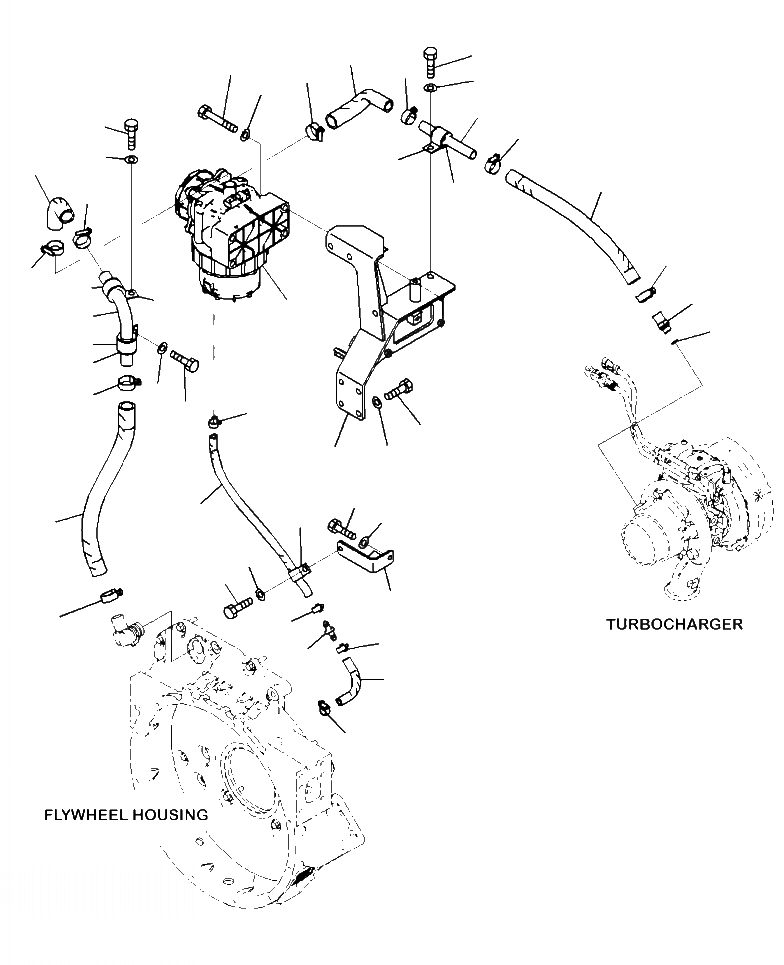 TURBOCHARGER

FLYWHEEL HOUSING