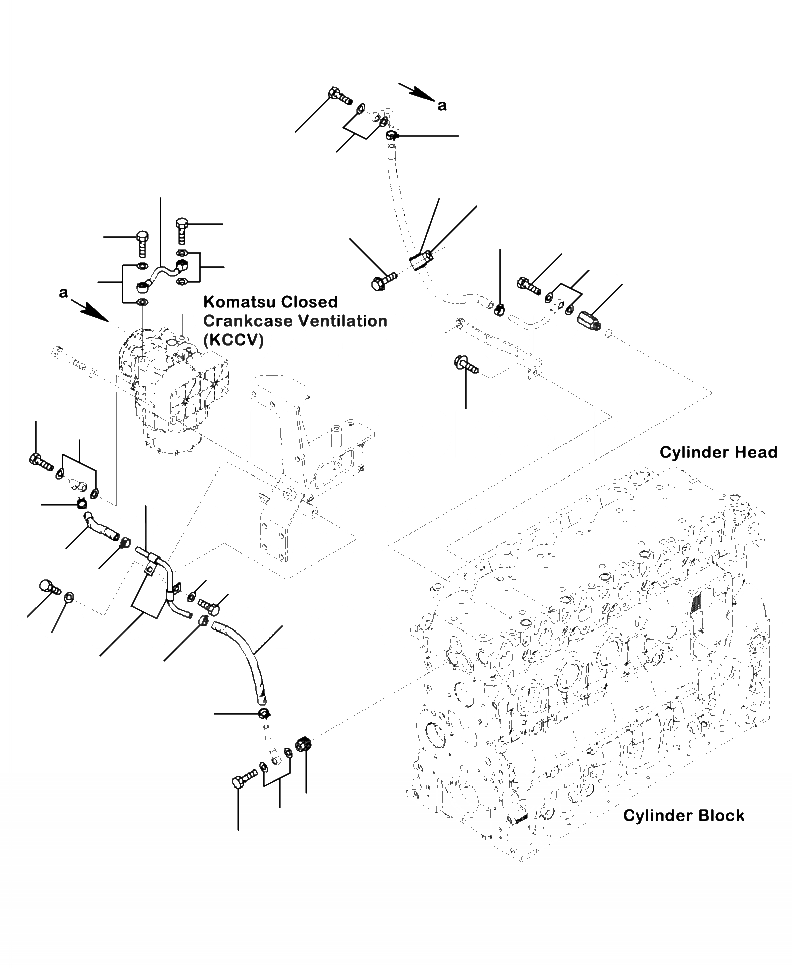 a

a

Komatsu Closed Crankcase Ventilation (KCCV)

Cylinder Head

Cylinder Block