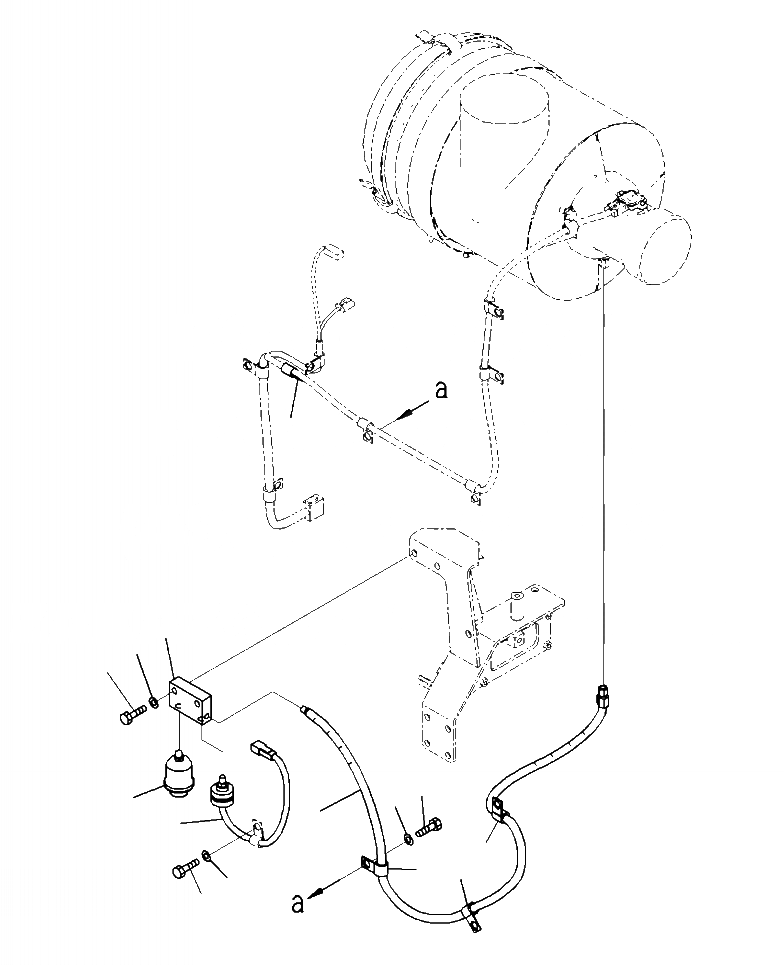 a

a