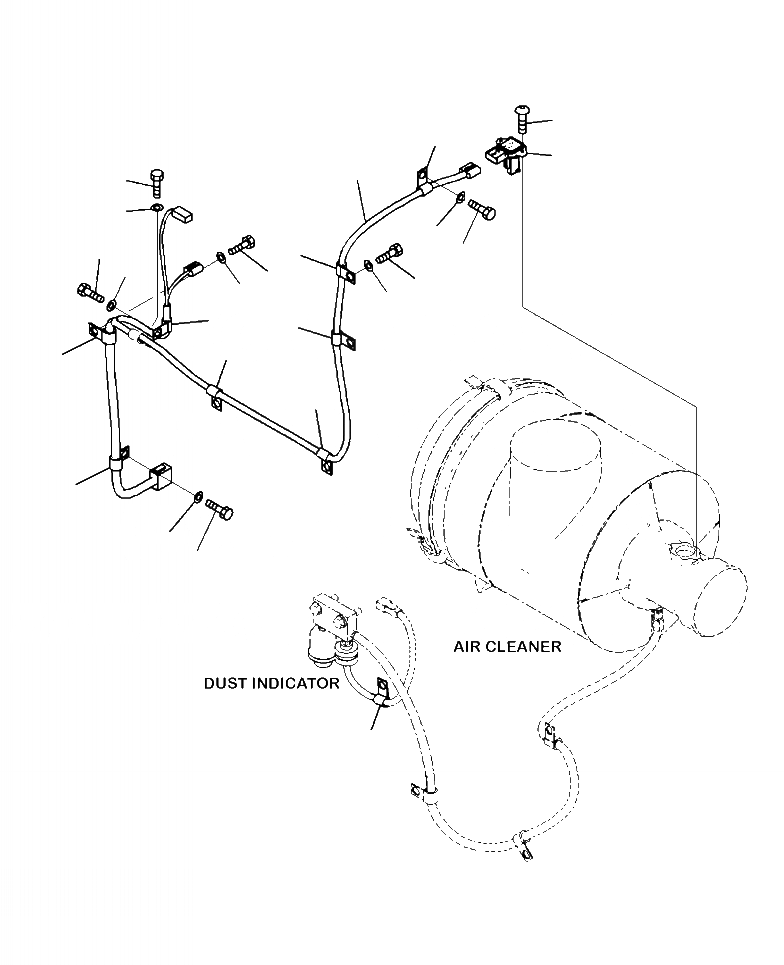 AIR CLEANER

DUST INDICATOR