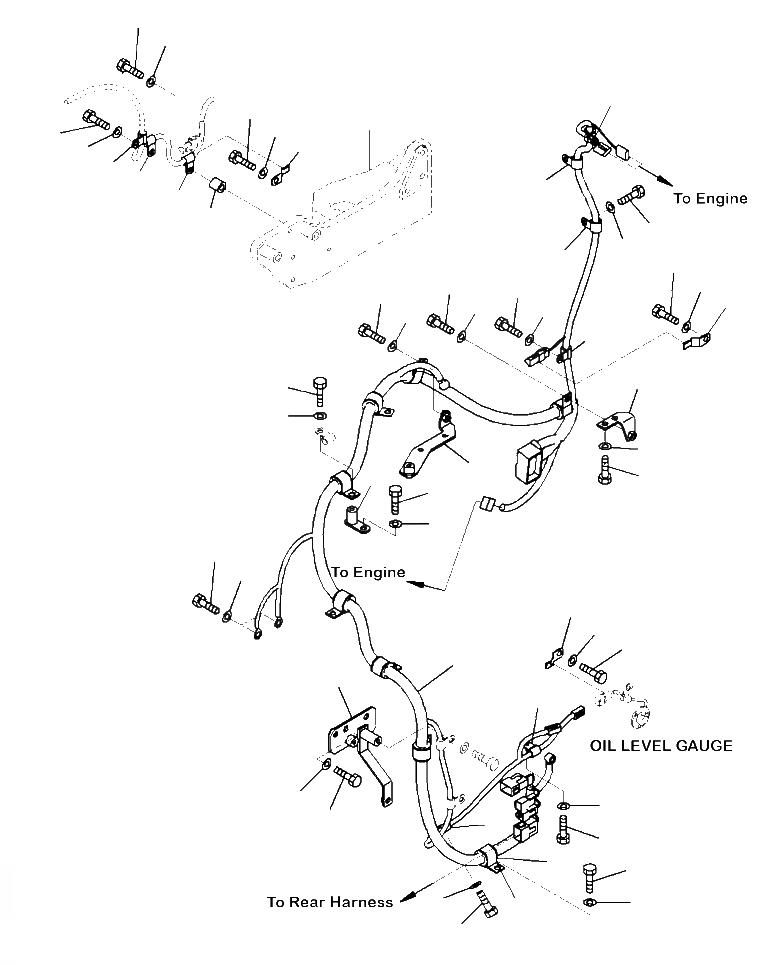 To Engine

To Engine

OIL LEVEL GAUGE

To Rear Harness