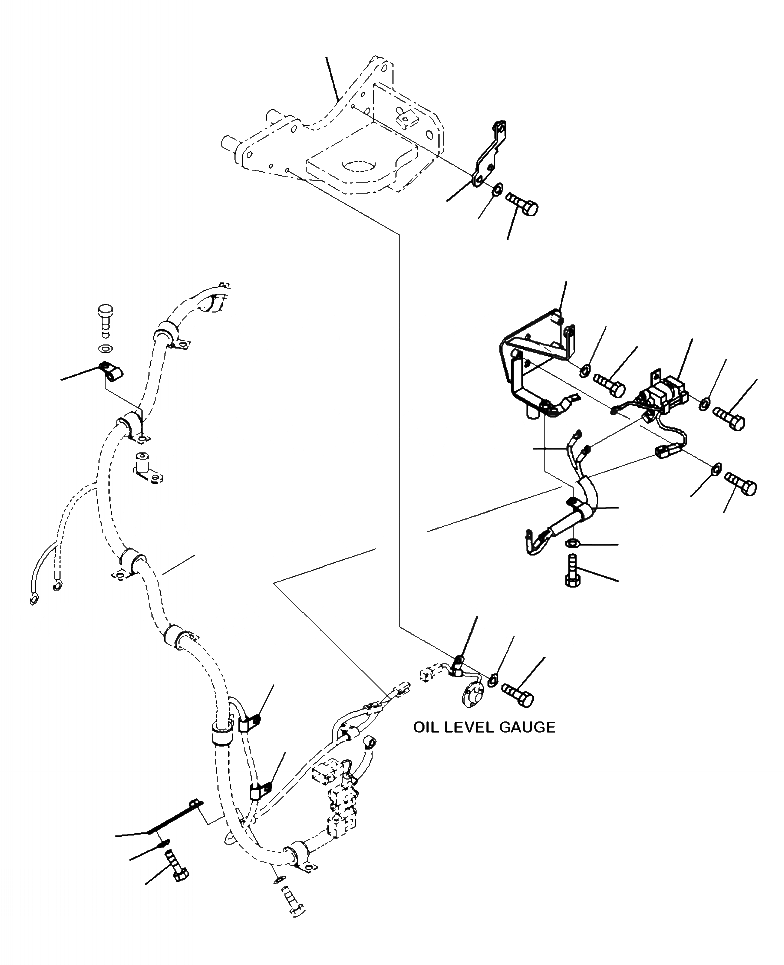 OIL LEVEL GAUGE