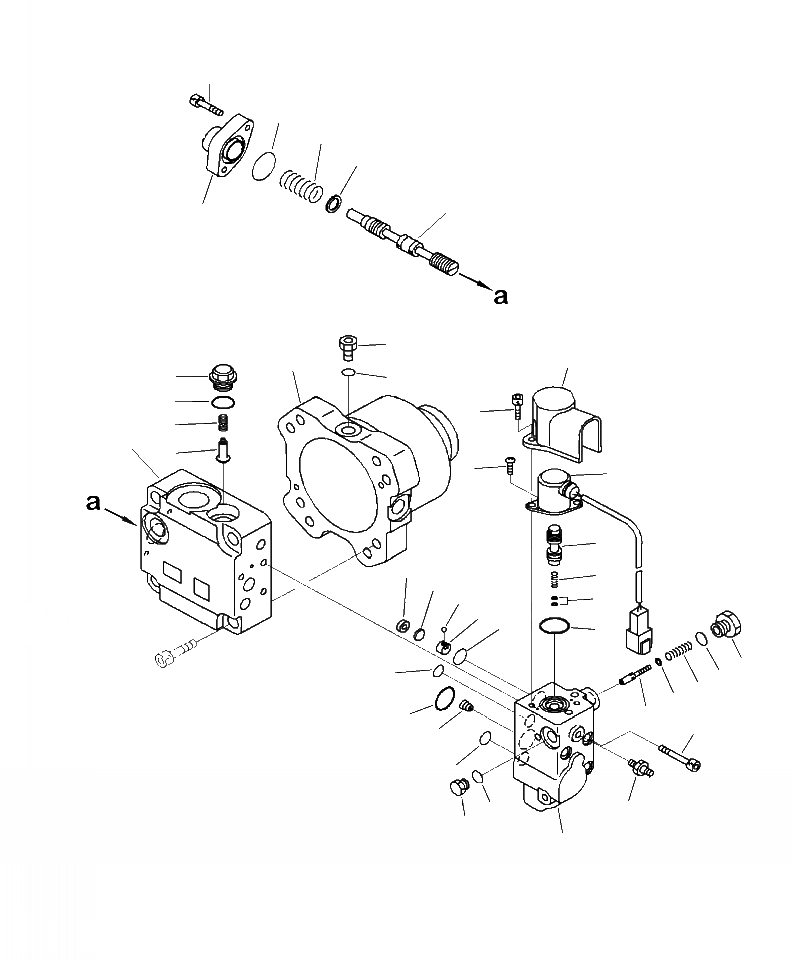 a

a