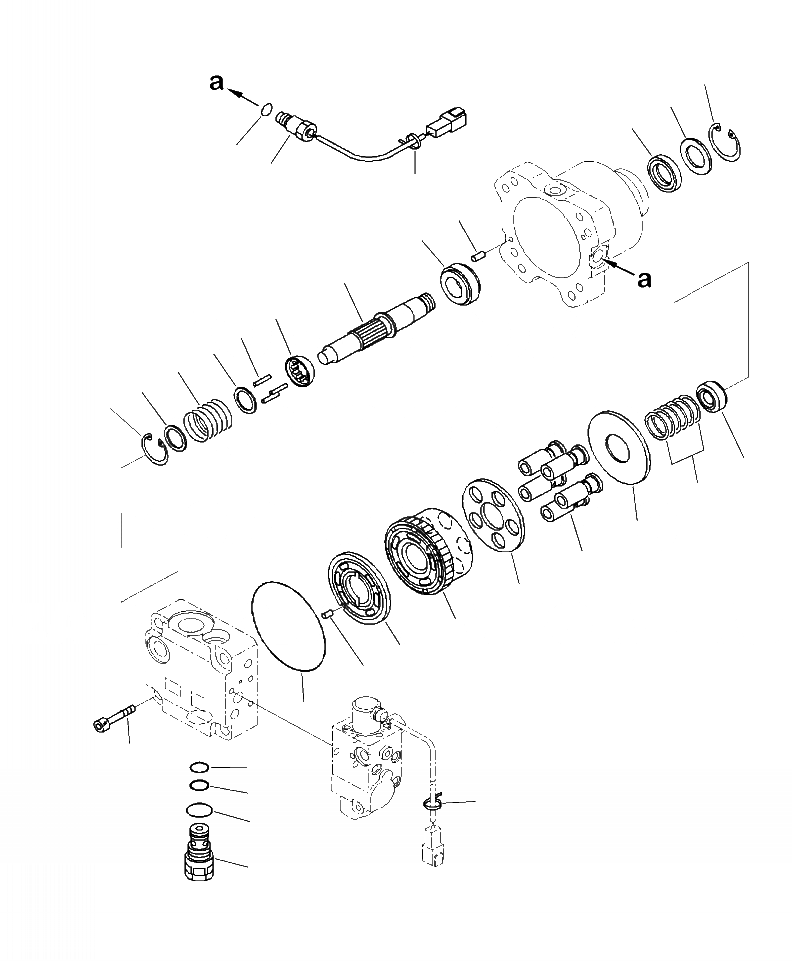 a
a