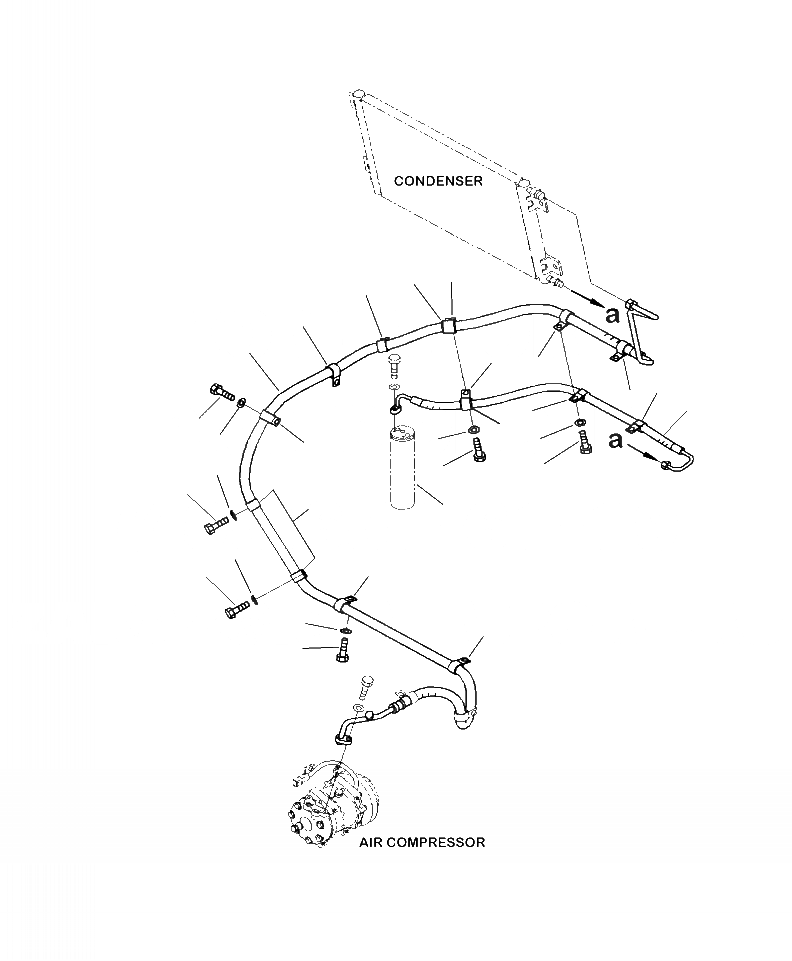 CONDENSER

a

a

AIR COMPRESSOR