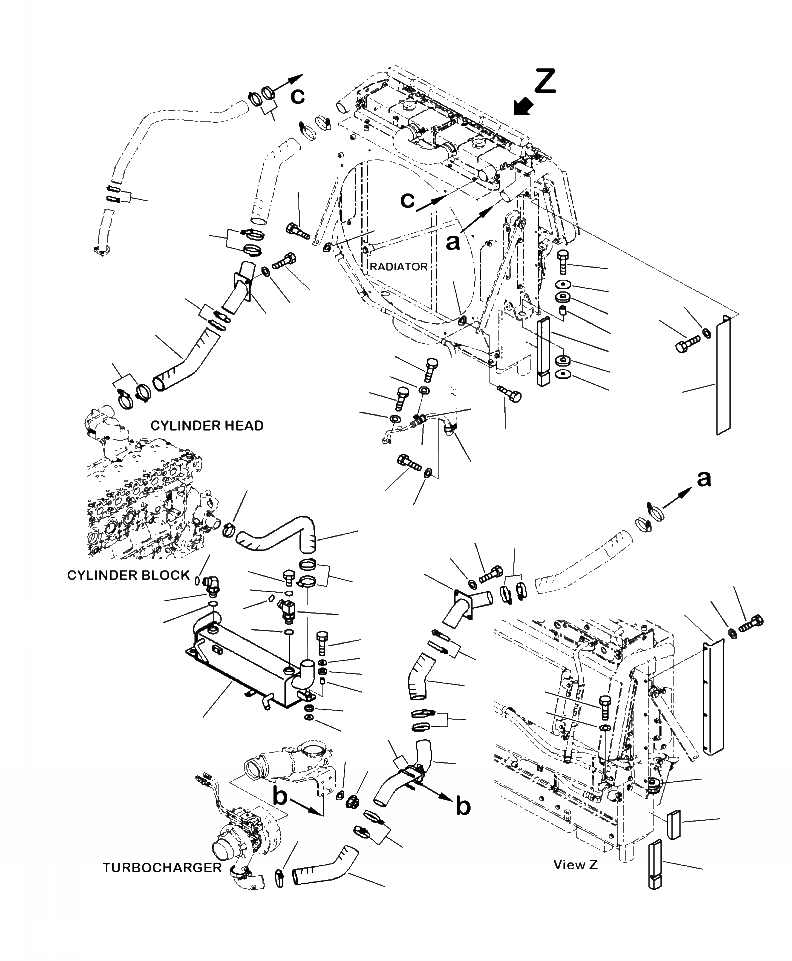 c
Z
c
a
RADIATOR
CYLINDER HEAD
a
CYLINDER BLOCK
b
b
TURBOCHARGER
View Z