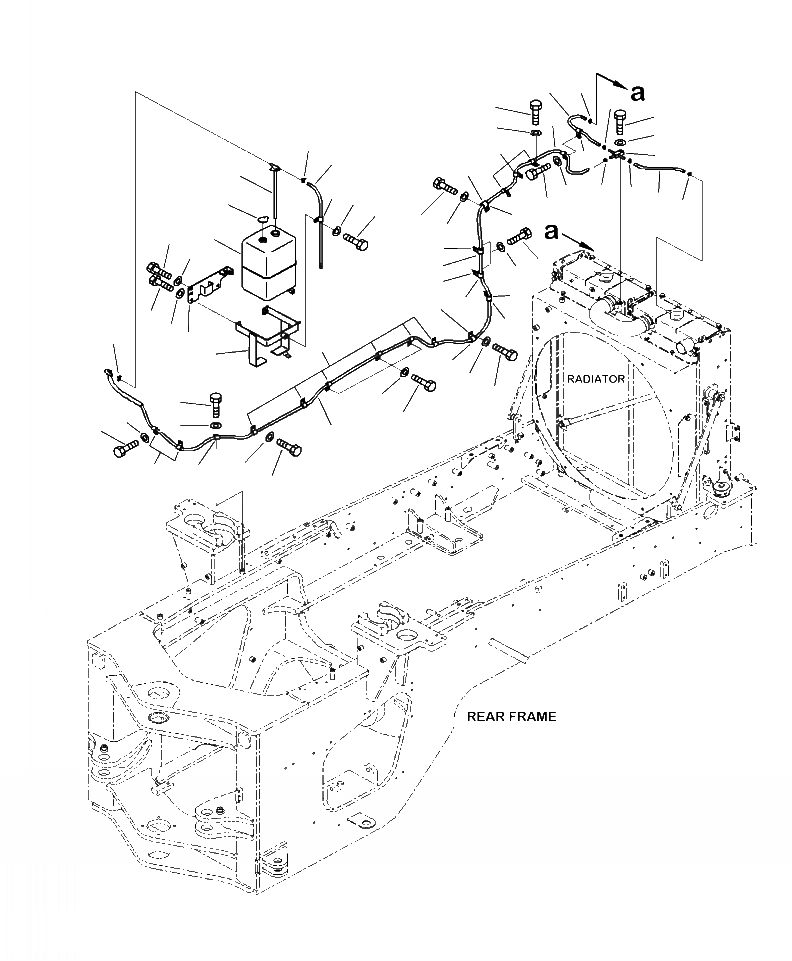 a

a

RADIATOR

REAR FRAME