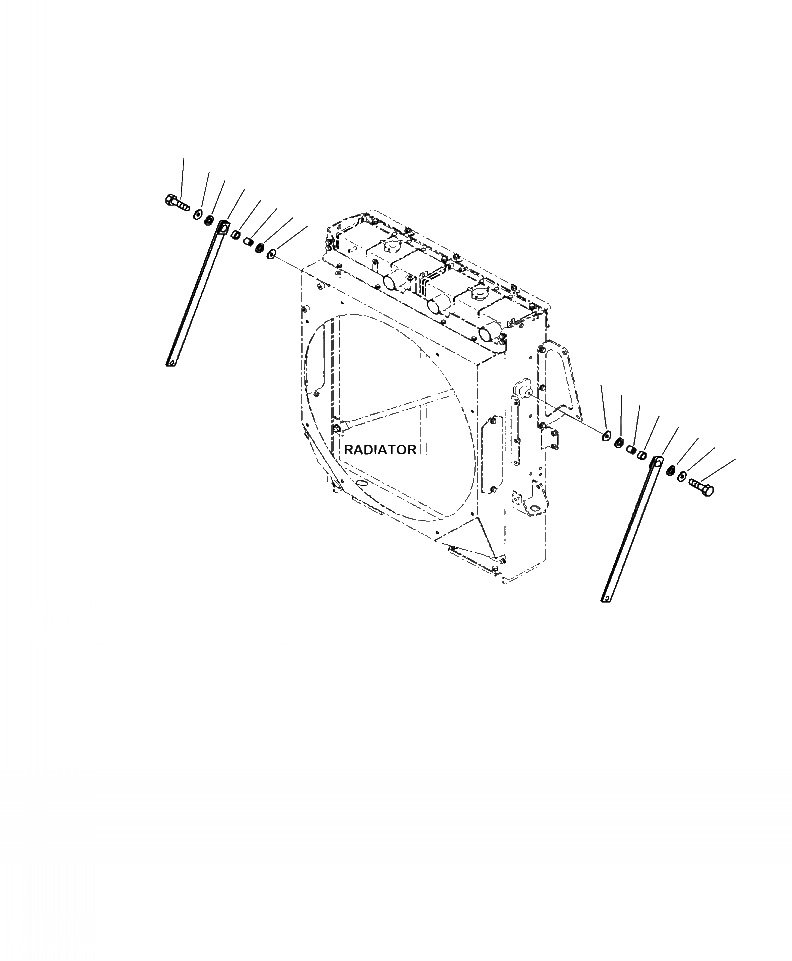 RADIATOR