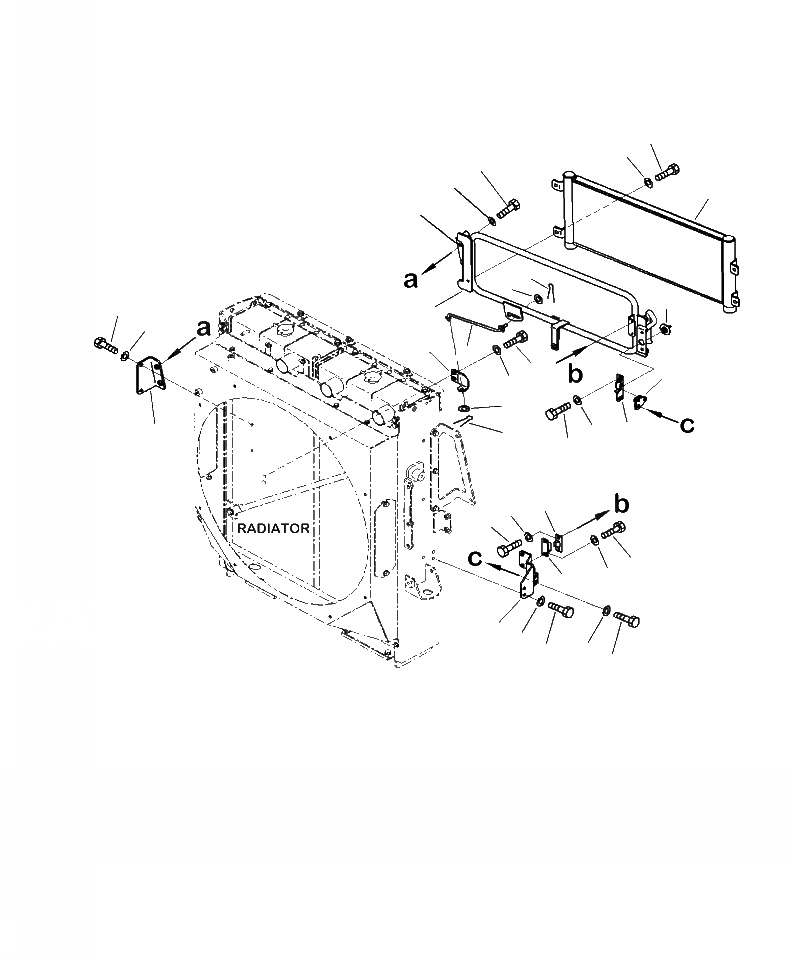 a
a
b
c
RADIATOR
b
c