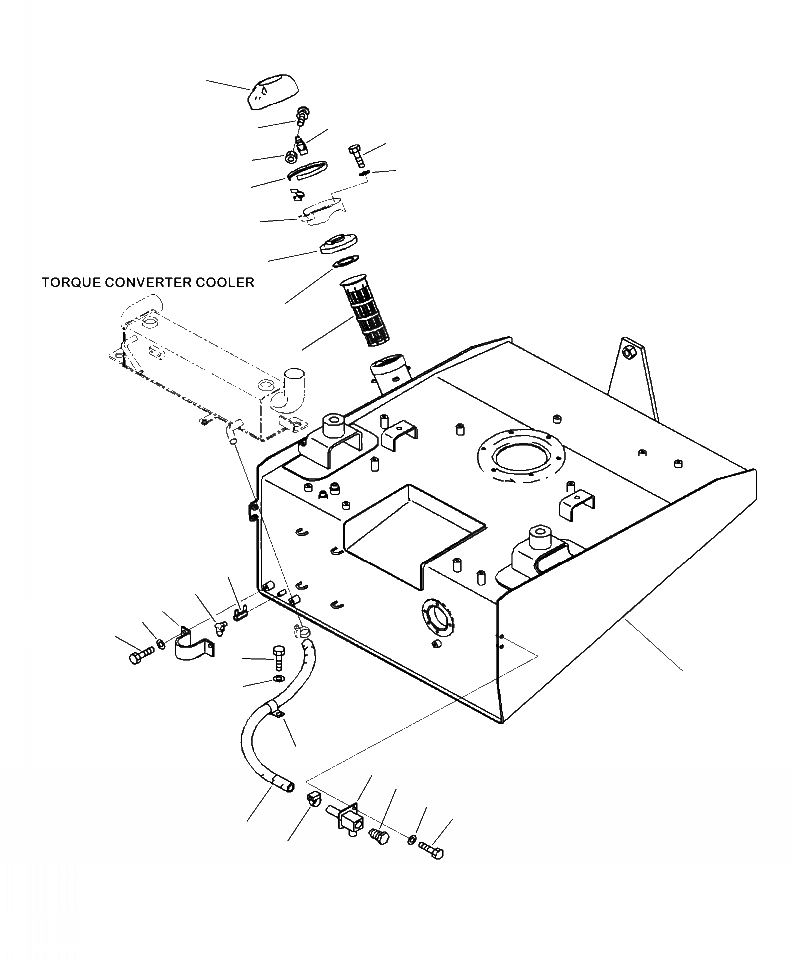 TORQUE CONVERTER COOLER