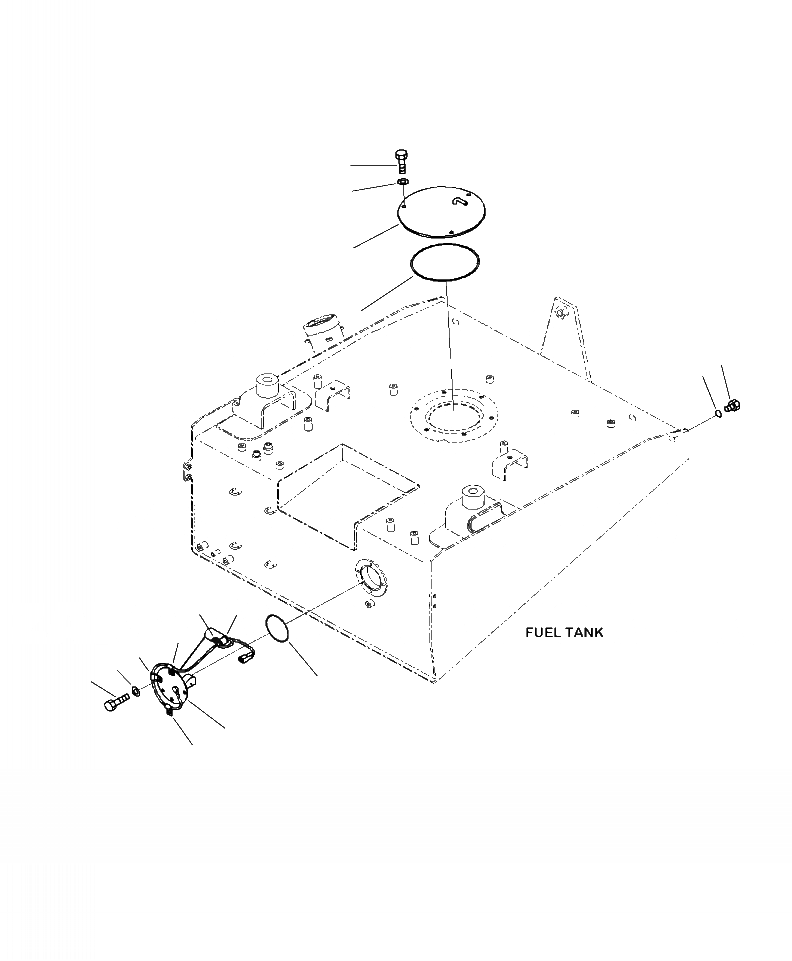 FUEL TANK