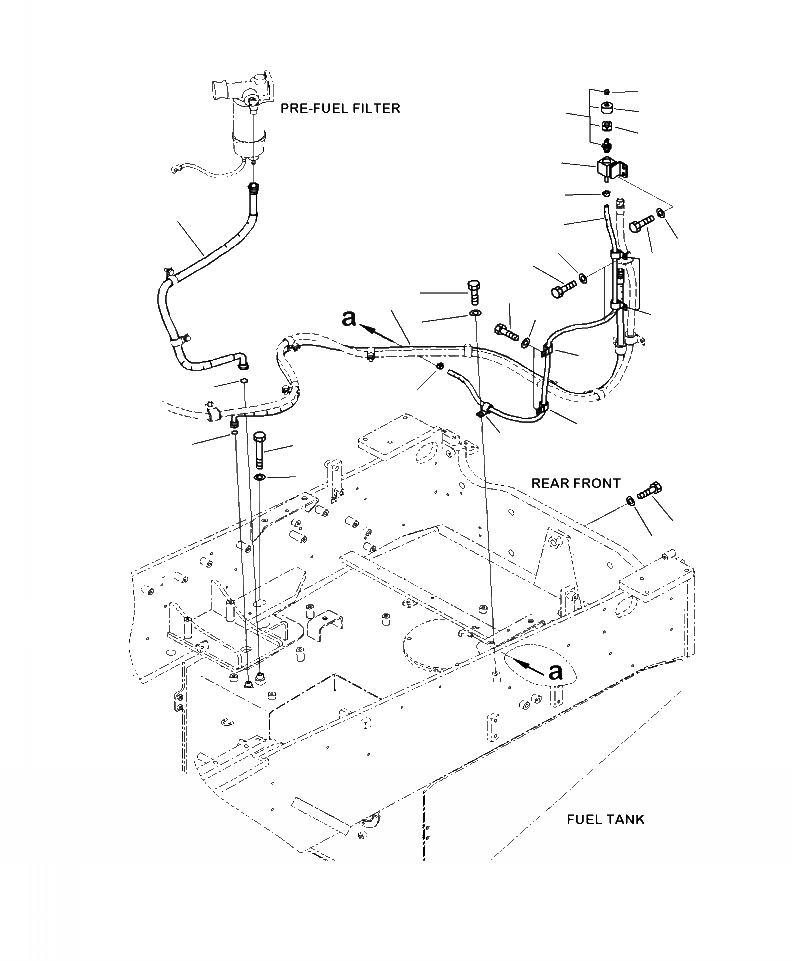 PRE-FUEL FILTER

a

REAR FRONT

a

FUEL TANK