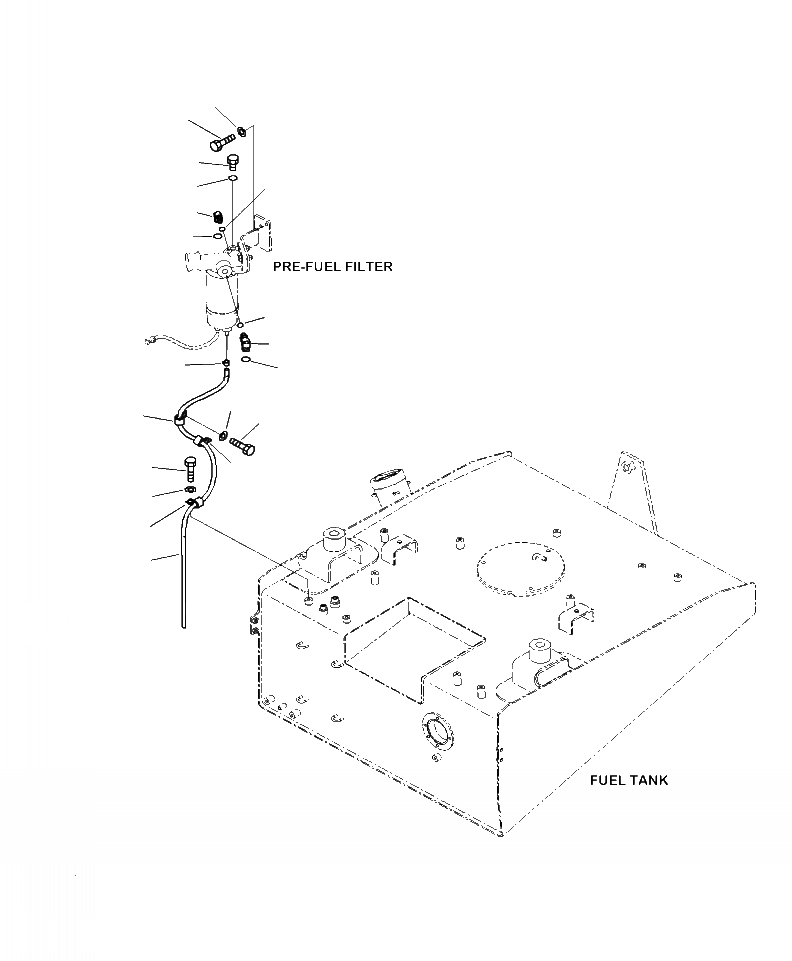 PRE-FUEL FILTER

FUEL TANK