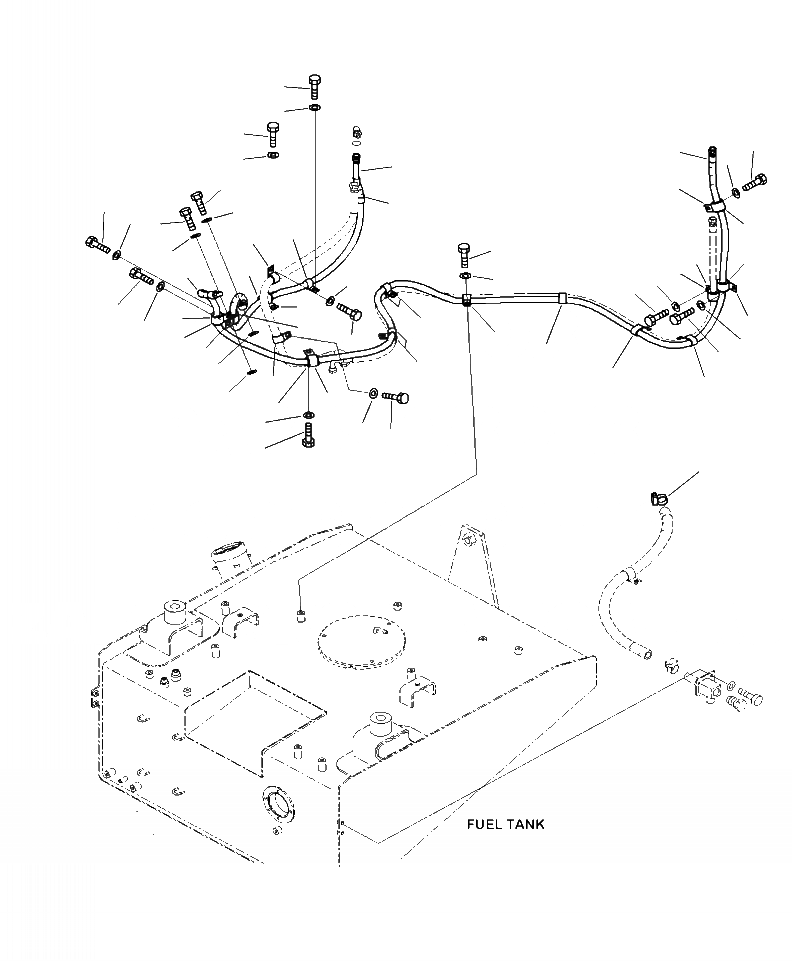 FUEL TANK