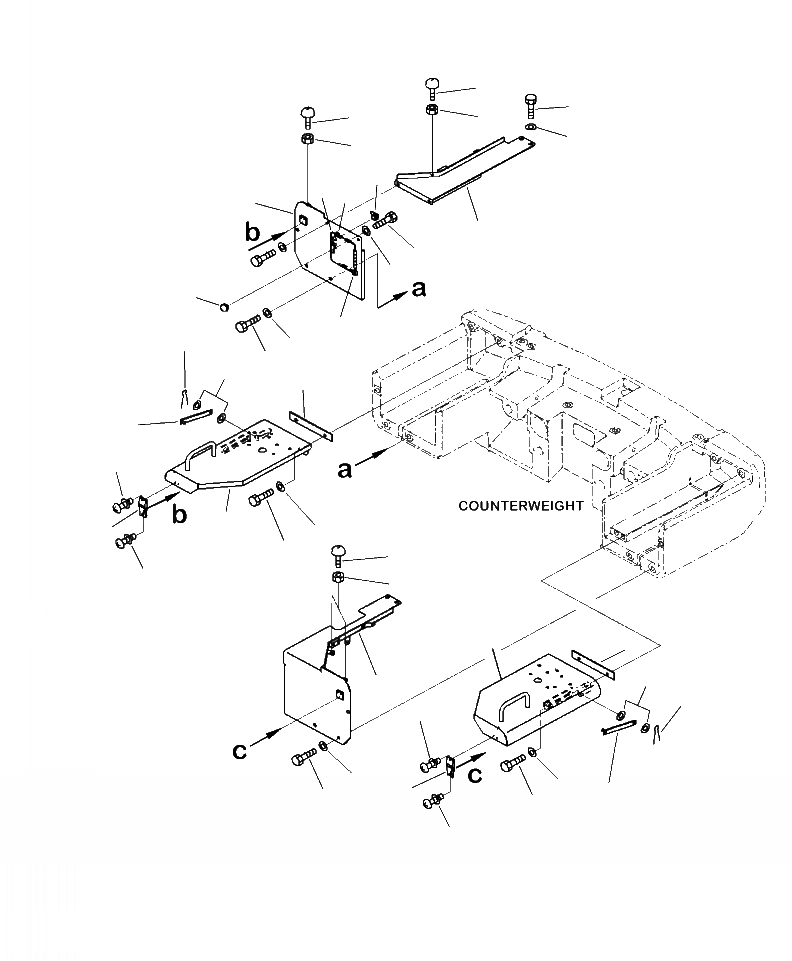 b
a
a
b
COUNTERWEIGHT
c
c