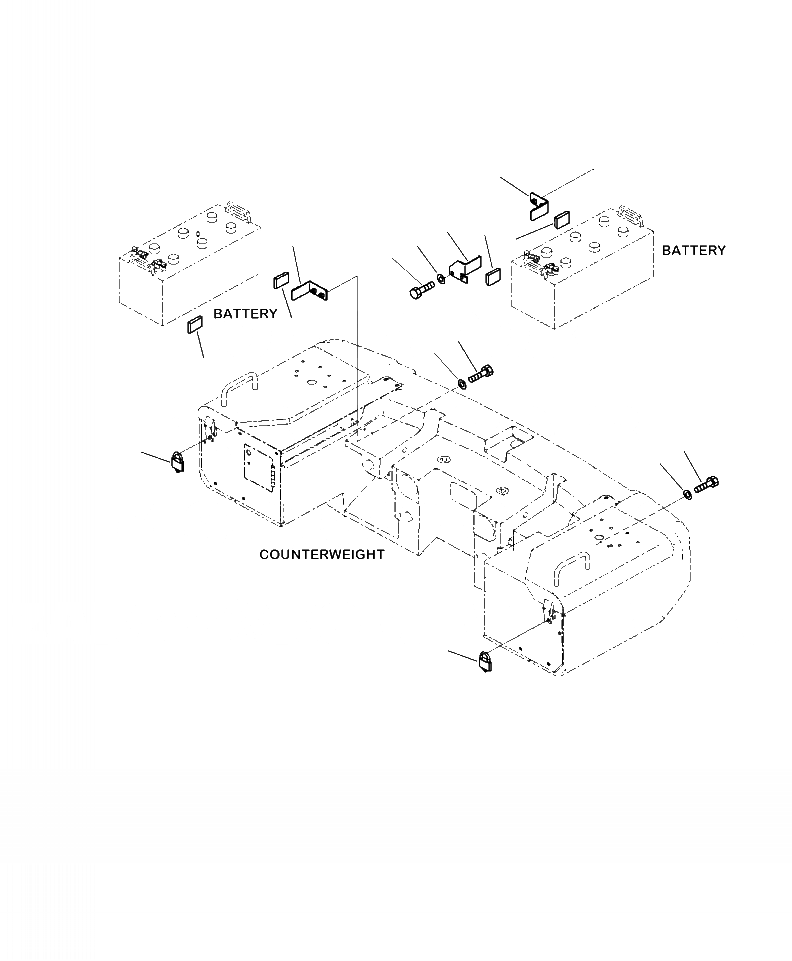 BATTERY

BATTERY

COUNTERWEIGHT