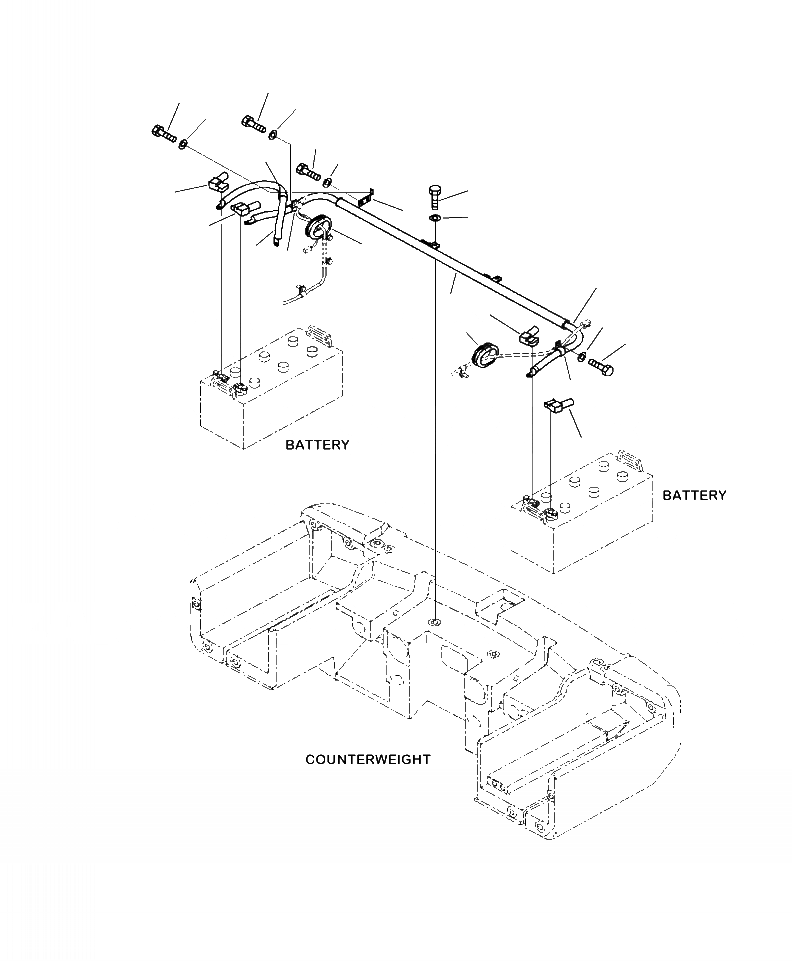 BATTERY

BATTERY

COUNTERWEIGHT