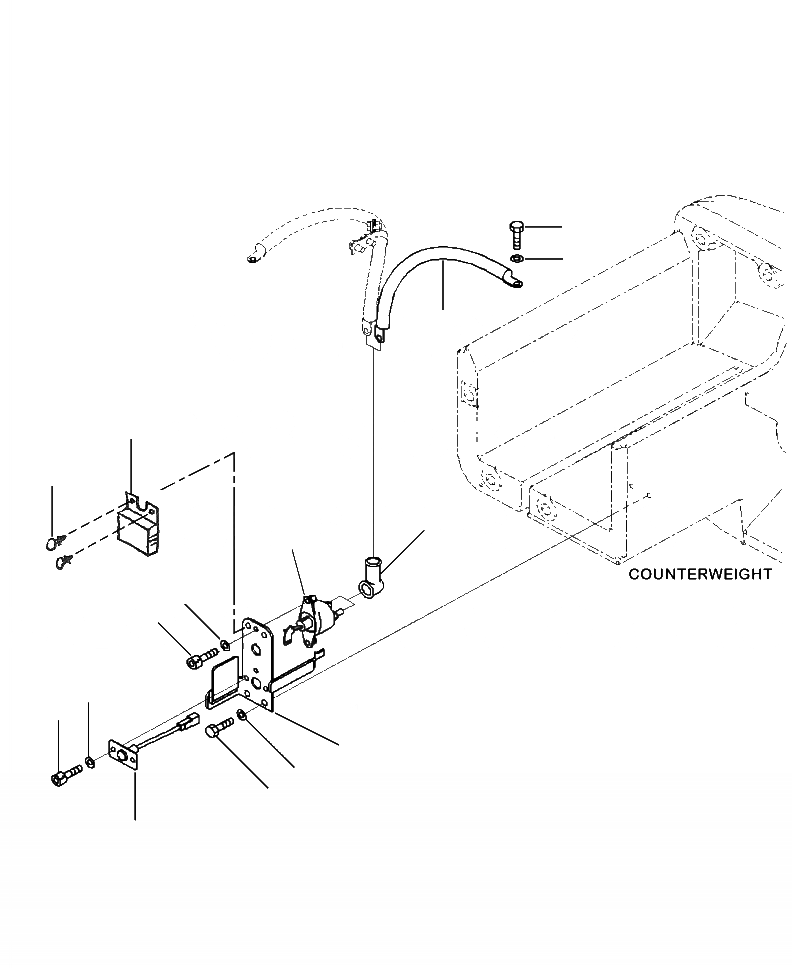 COUNTERWEIGHT