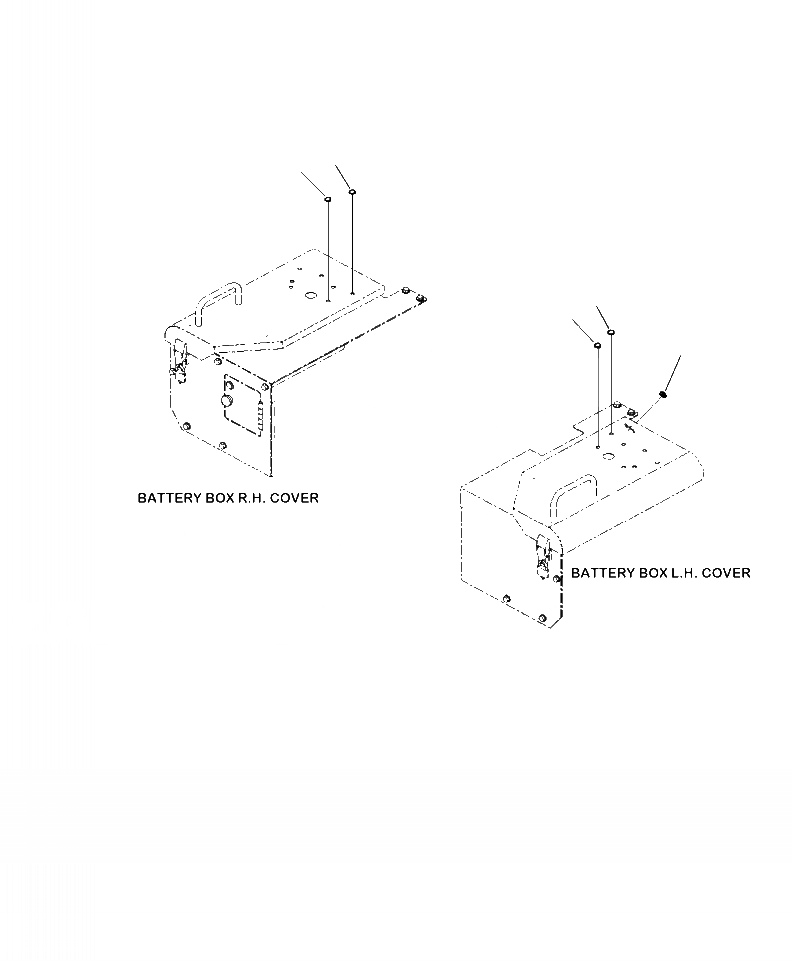 BATTERY BOX R.H. COVER

BATTERY BOX L.H. COVER