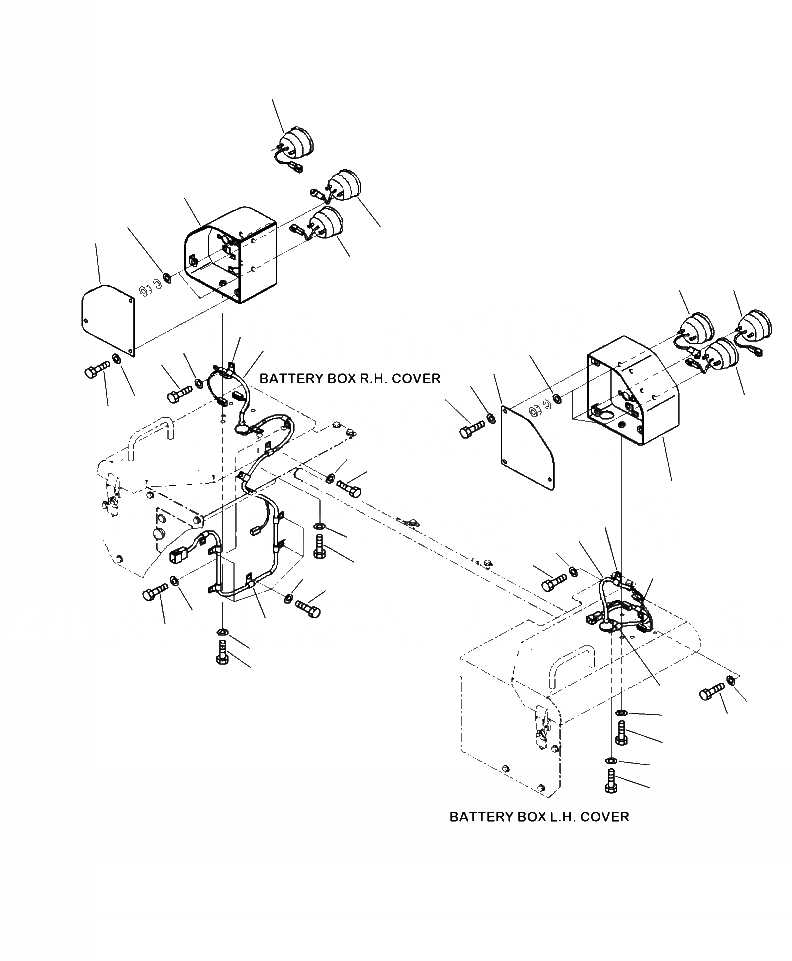 BATTERY BOX R.H. COVER

BATTERY BOX L.H. COVER