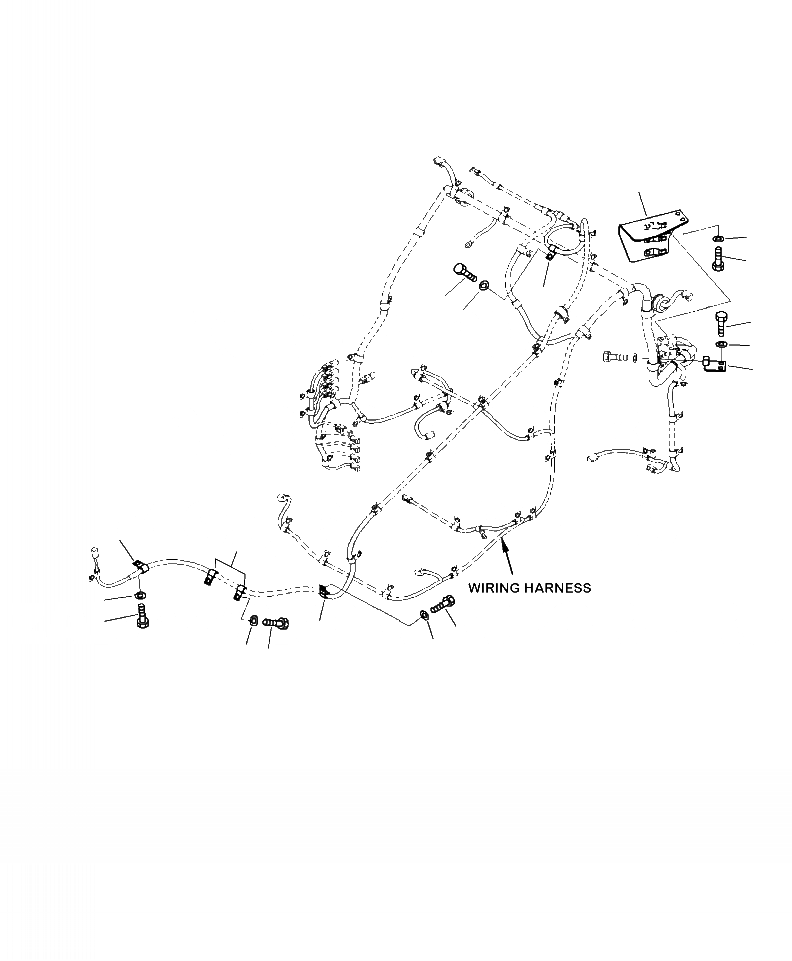 WIRING HARNESS