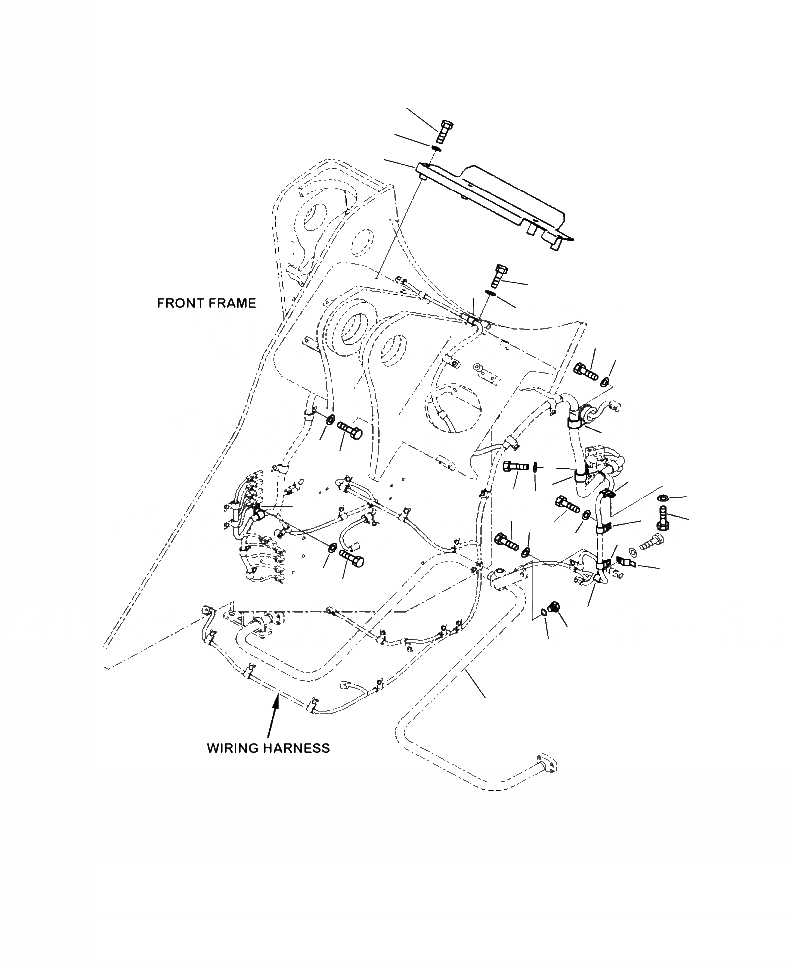 FRONT FRAME

WIRING HARNESS