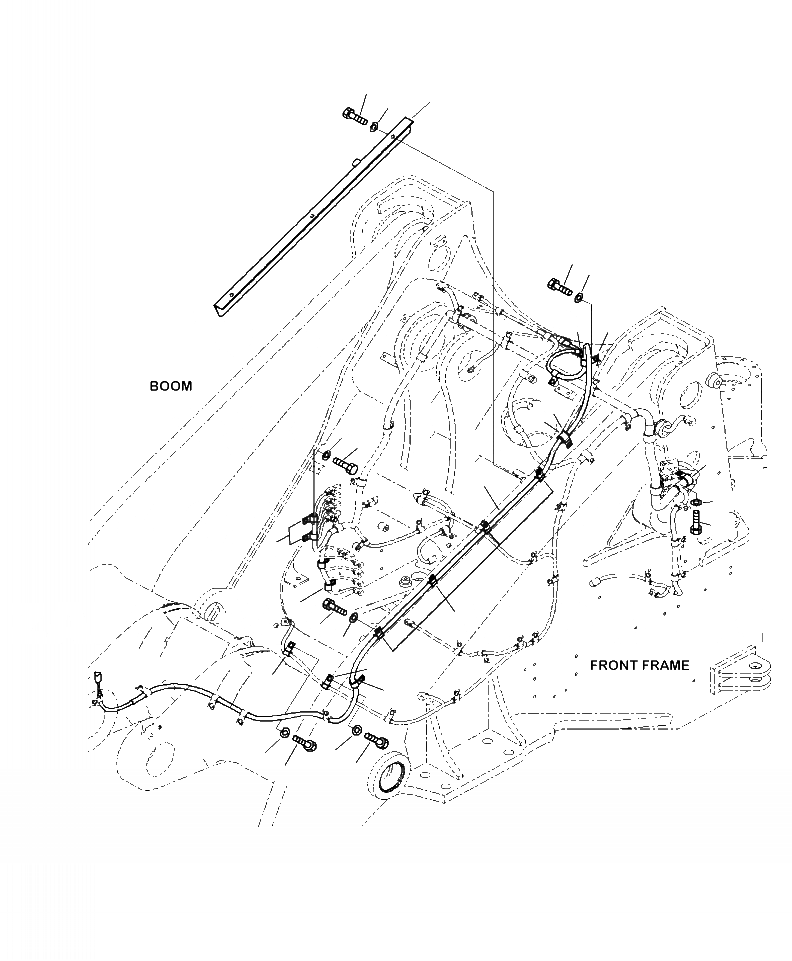 BOOM

FRONT FRAME