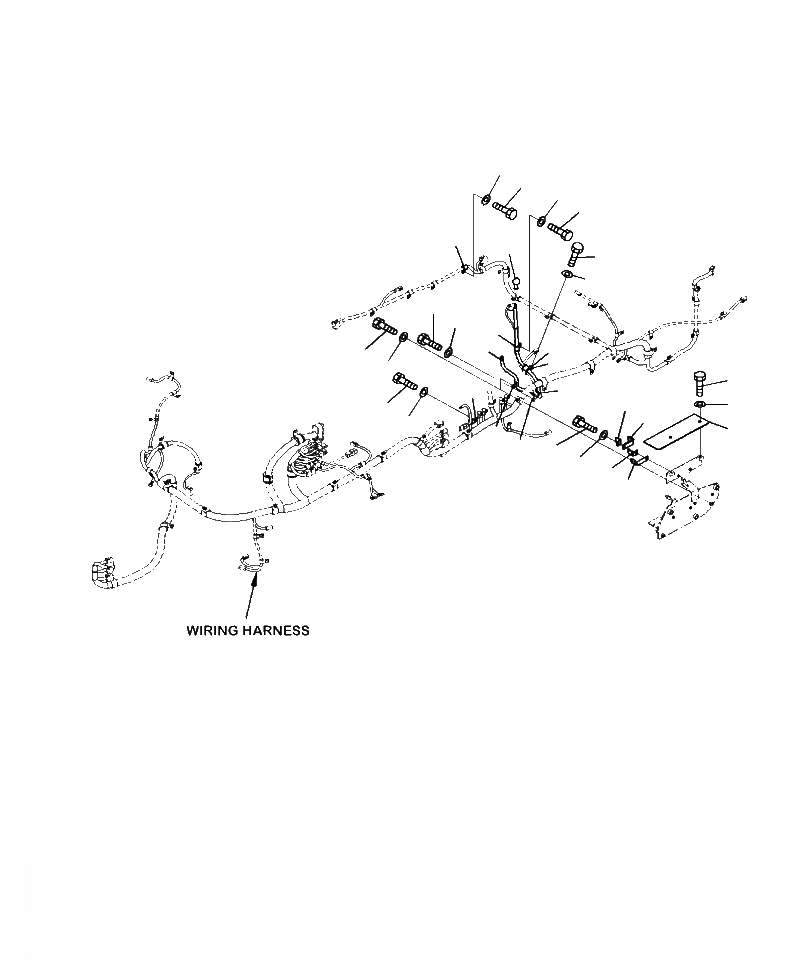 WIRING HARNESS