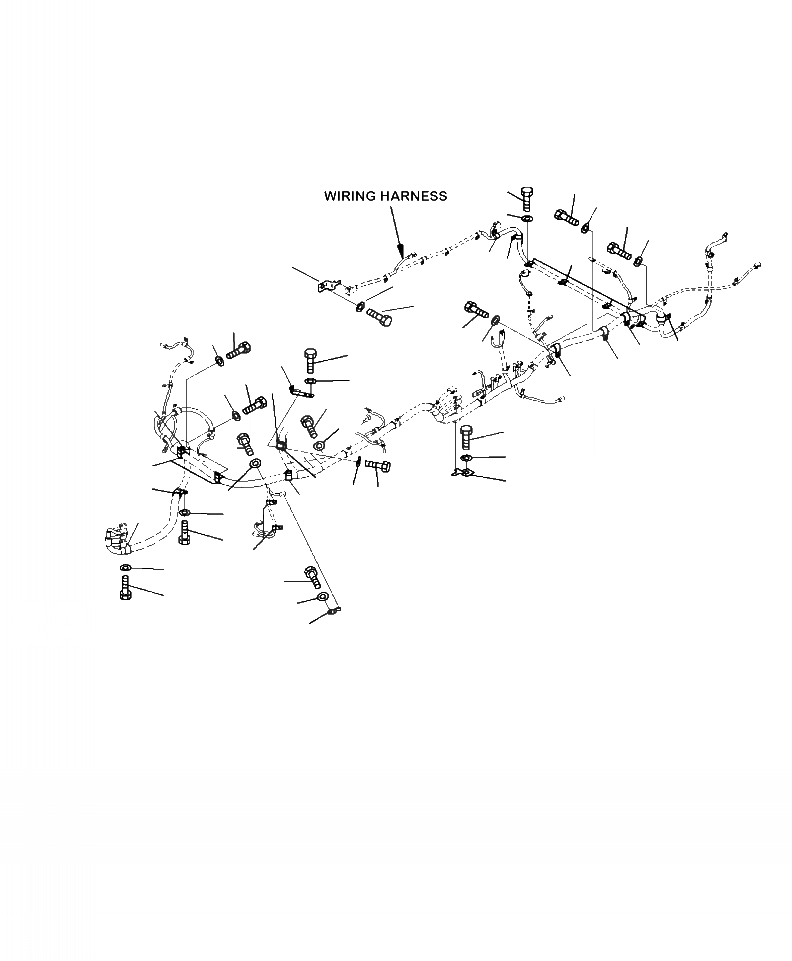 WIRING HARNESS