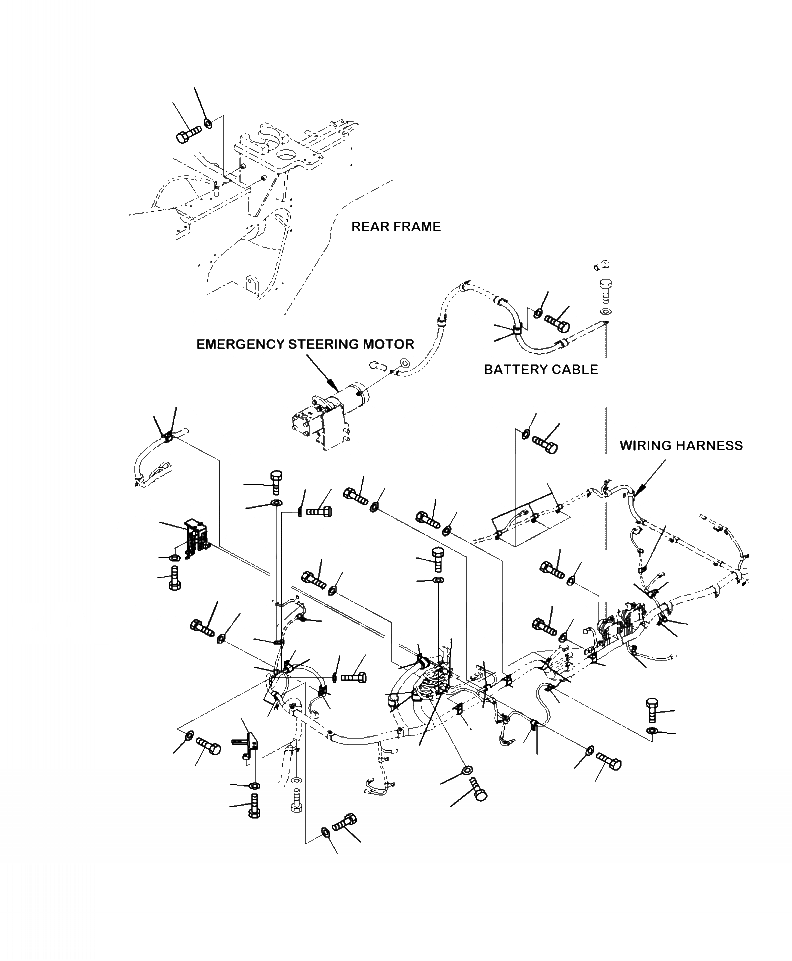 REAR FRAME

EMERGENCY STEERING MOTOR

BATTERY CABLE

WIRING HARNESS