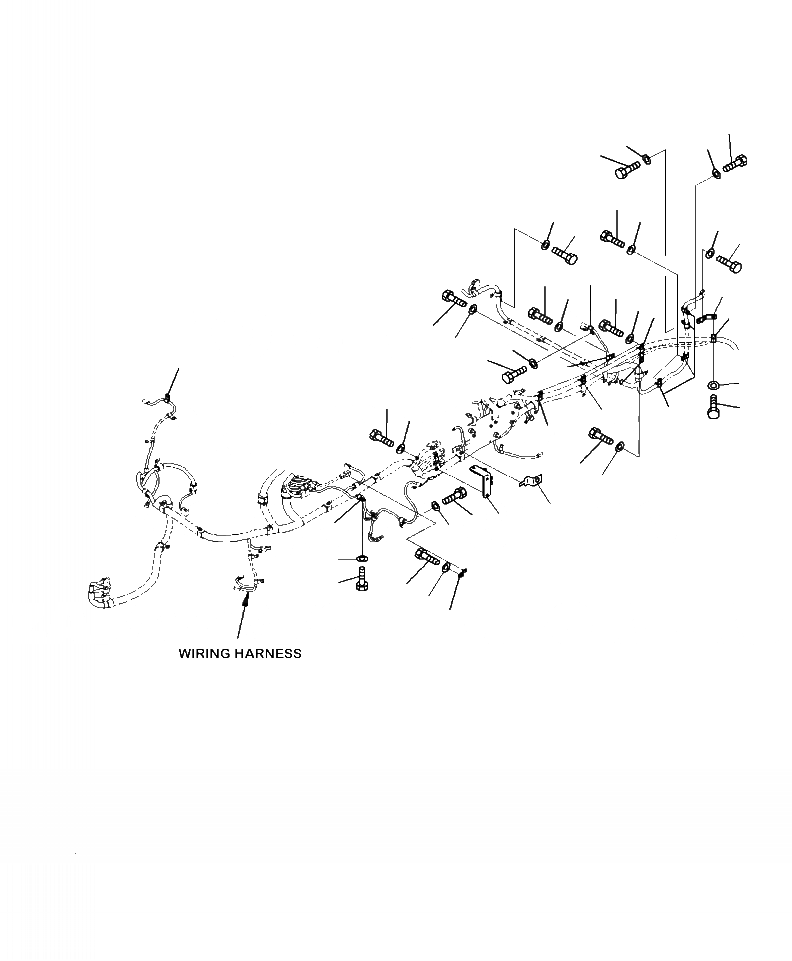 WIRING HARNESS