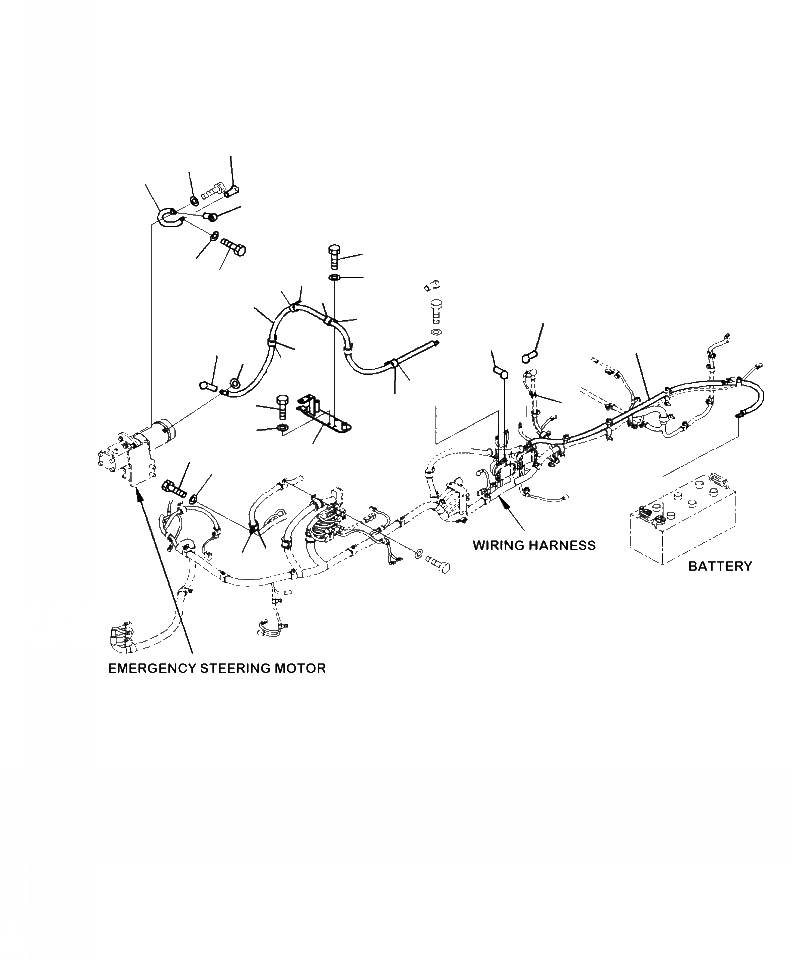 WIRING HARNESS

BATTERY

EMERGENCY STEERING MOTOR