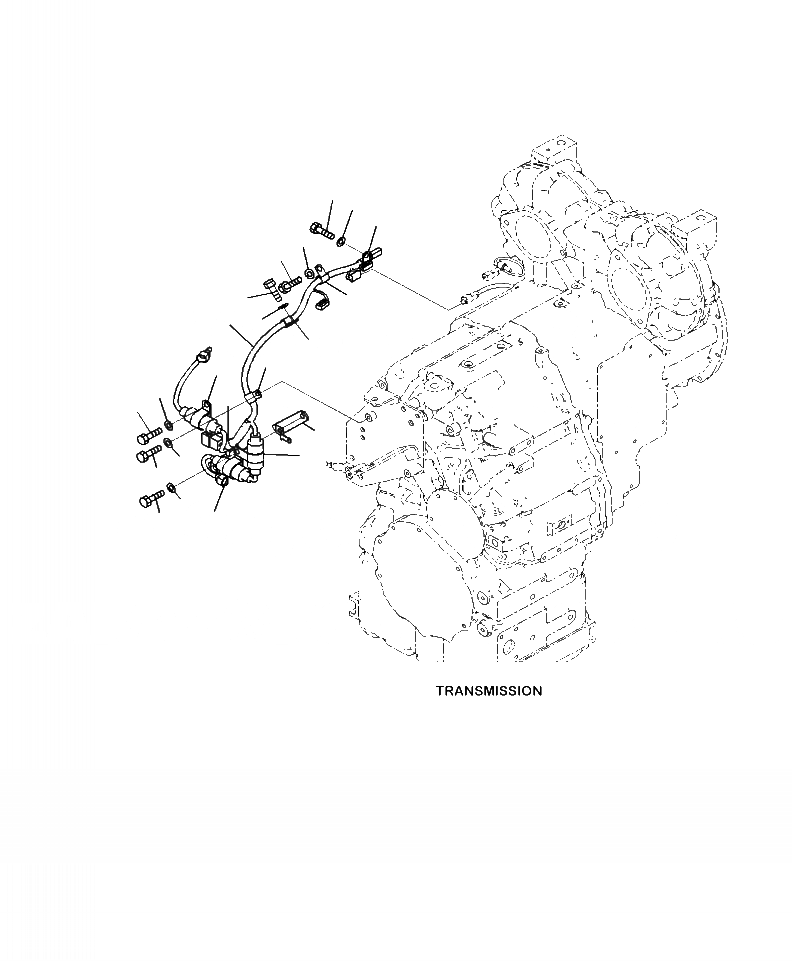 TRANSMISSION