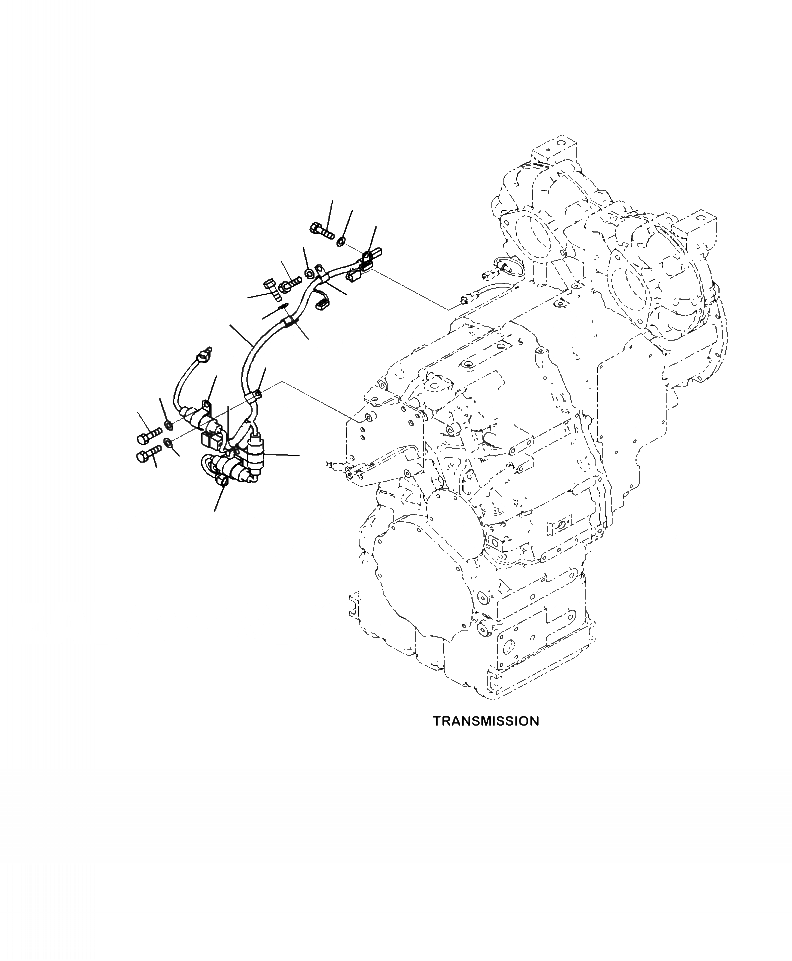 TRANSMISSION