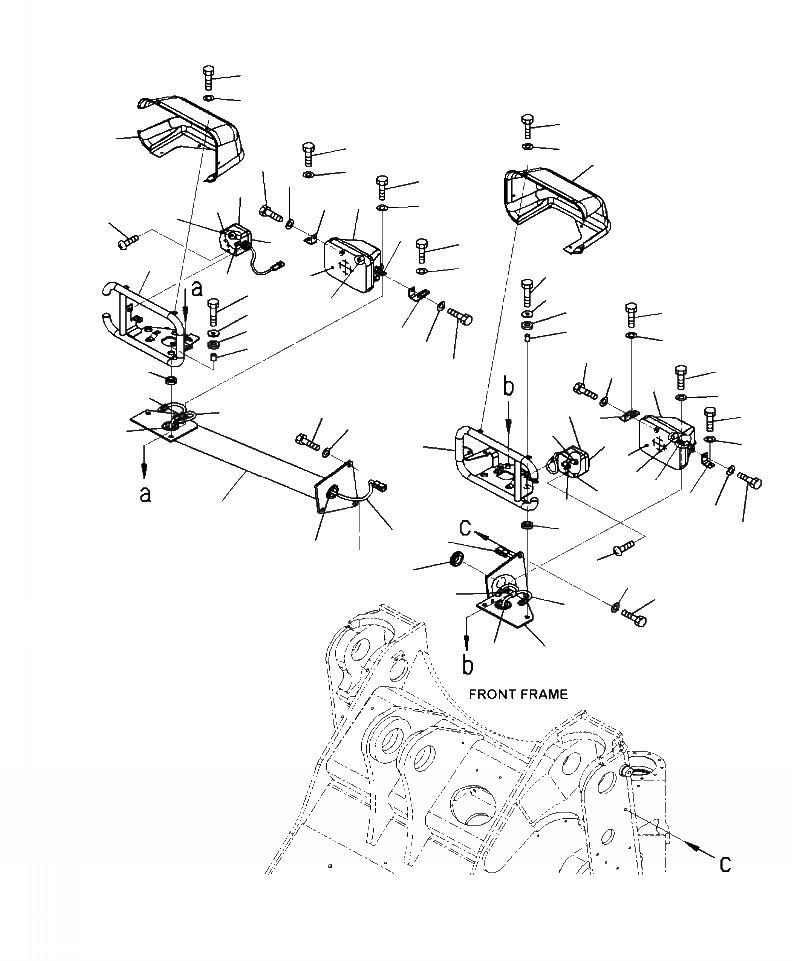 a
a
b
c
b
FRONT FRAME
c