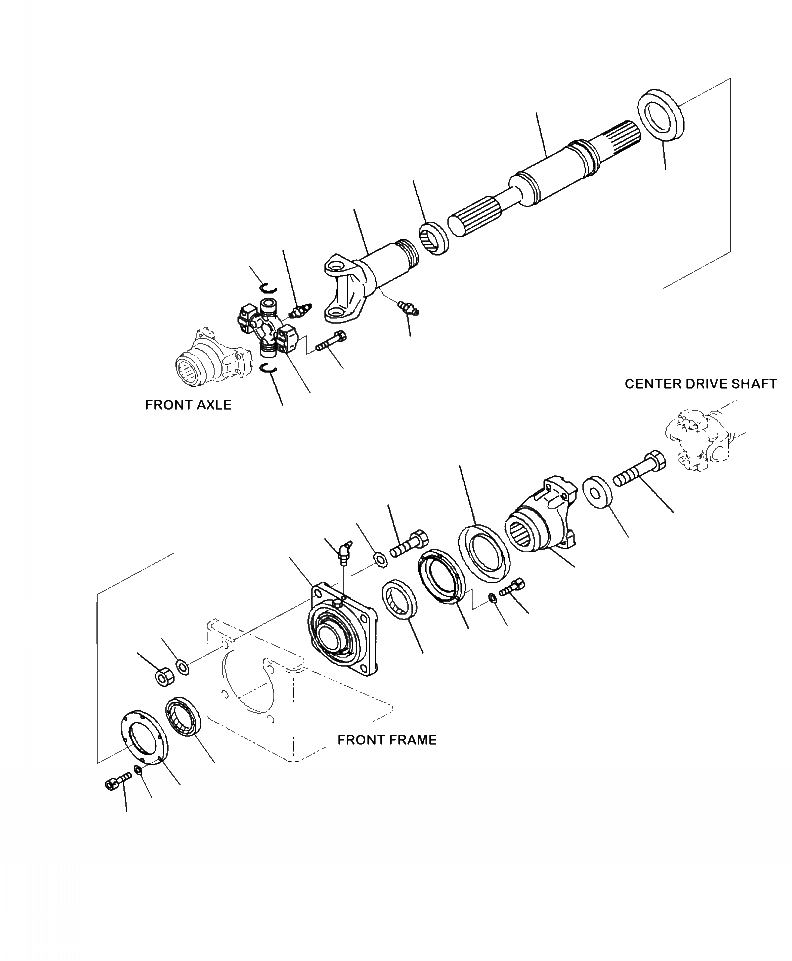 FRONT AXLE

CENTER DRIVE SHAFT

FRONT FRAME