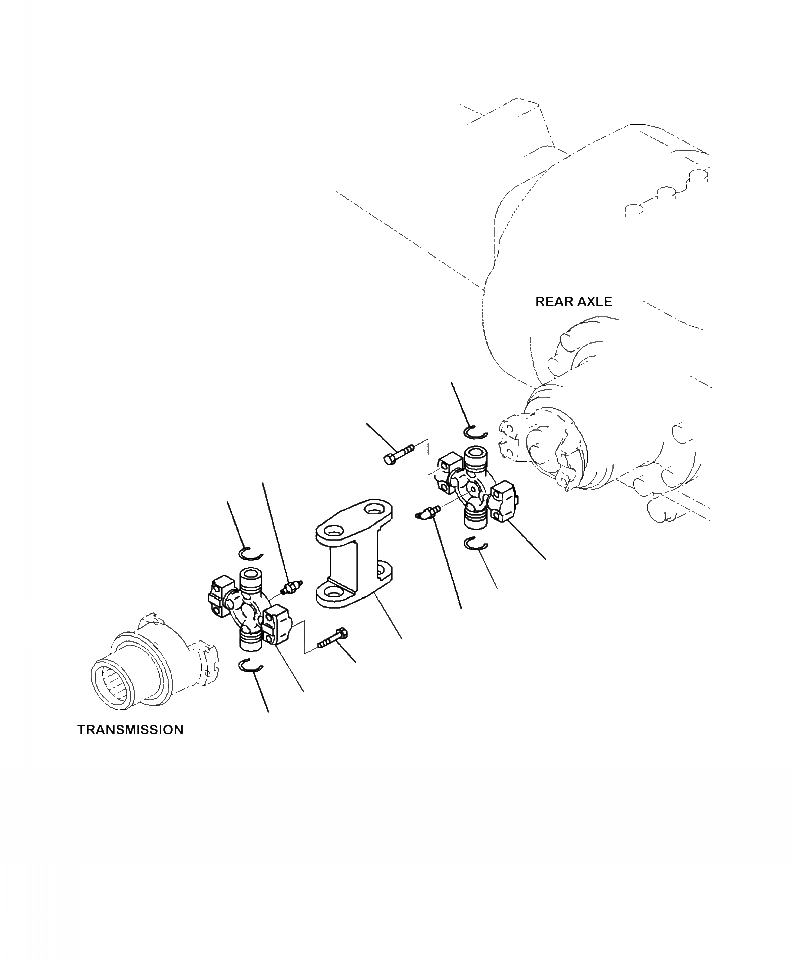 REAR AXLE

TRANSMISSION