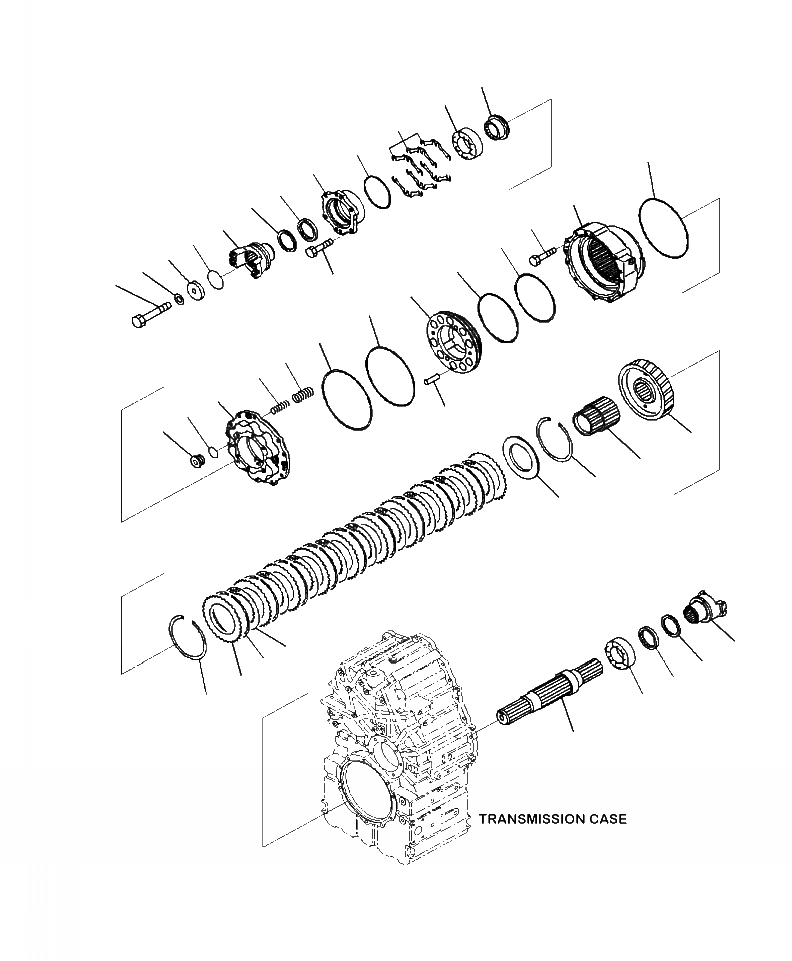 TRANSMISSION CASE