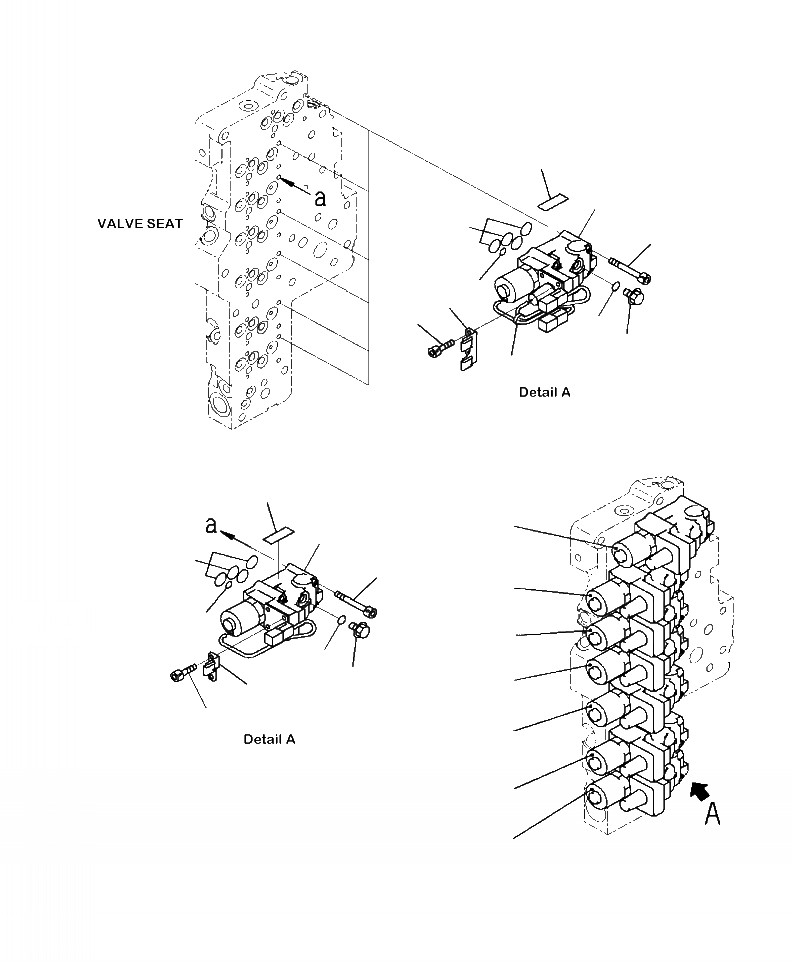 VALVE SEAT

a

Detail A

a

Detail A

A