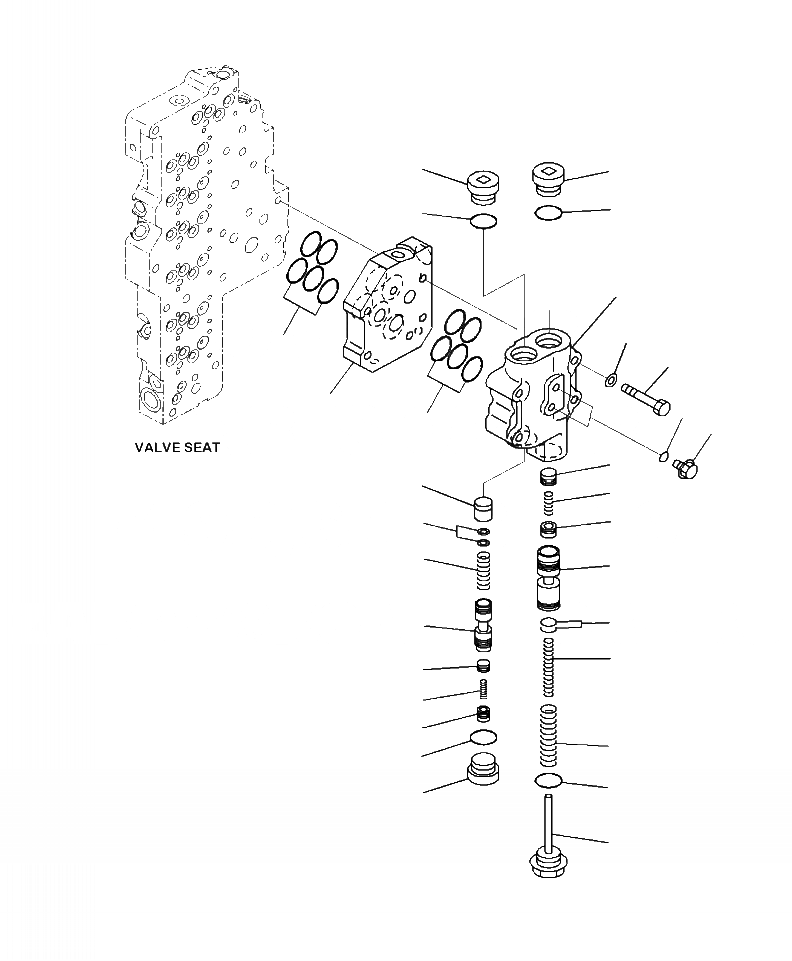 VALVE SEAT