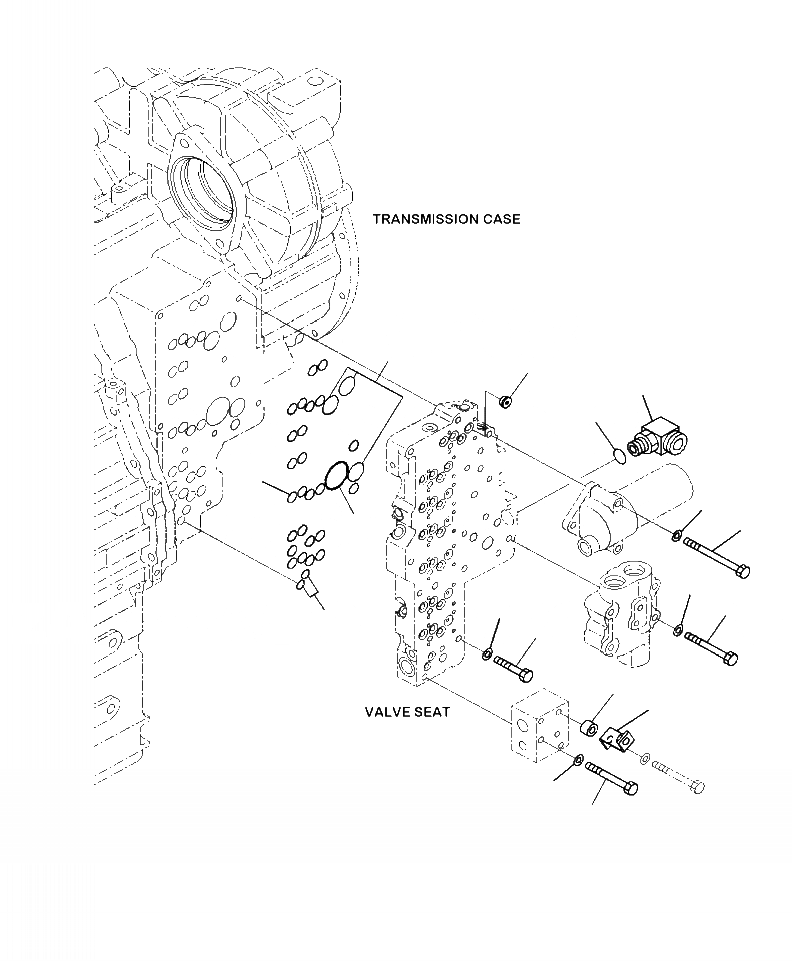 TRANSMISSION CASE

VALVE SEAT