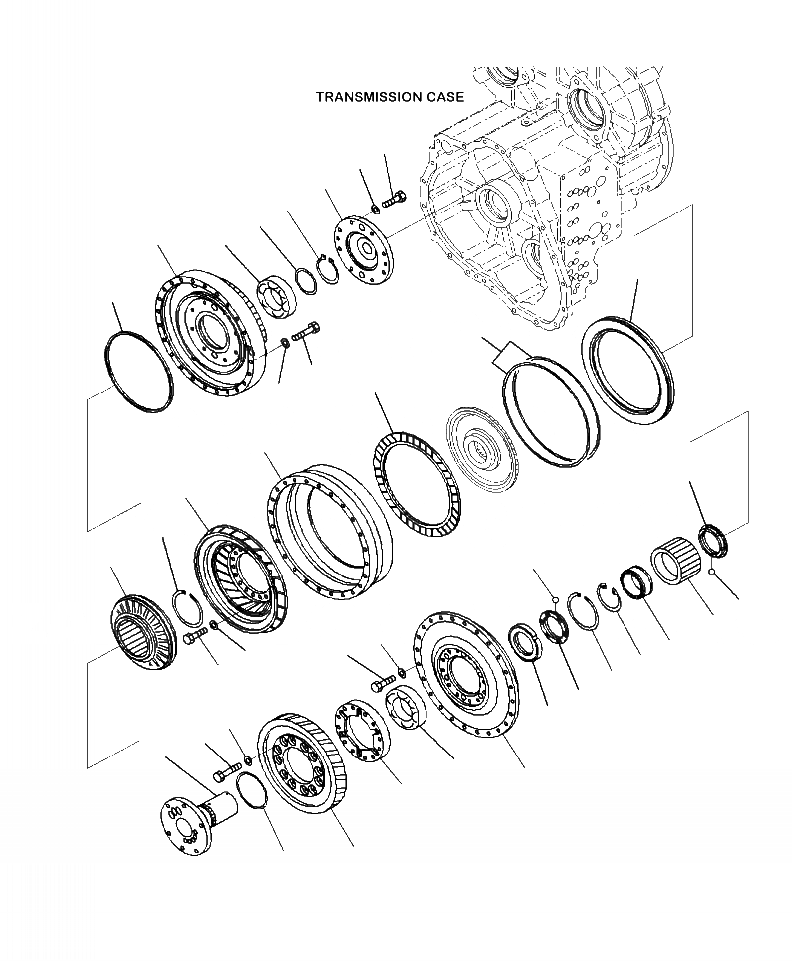 TRANSMISSION CASE