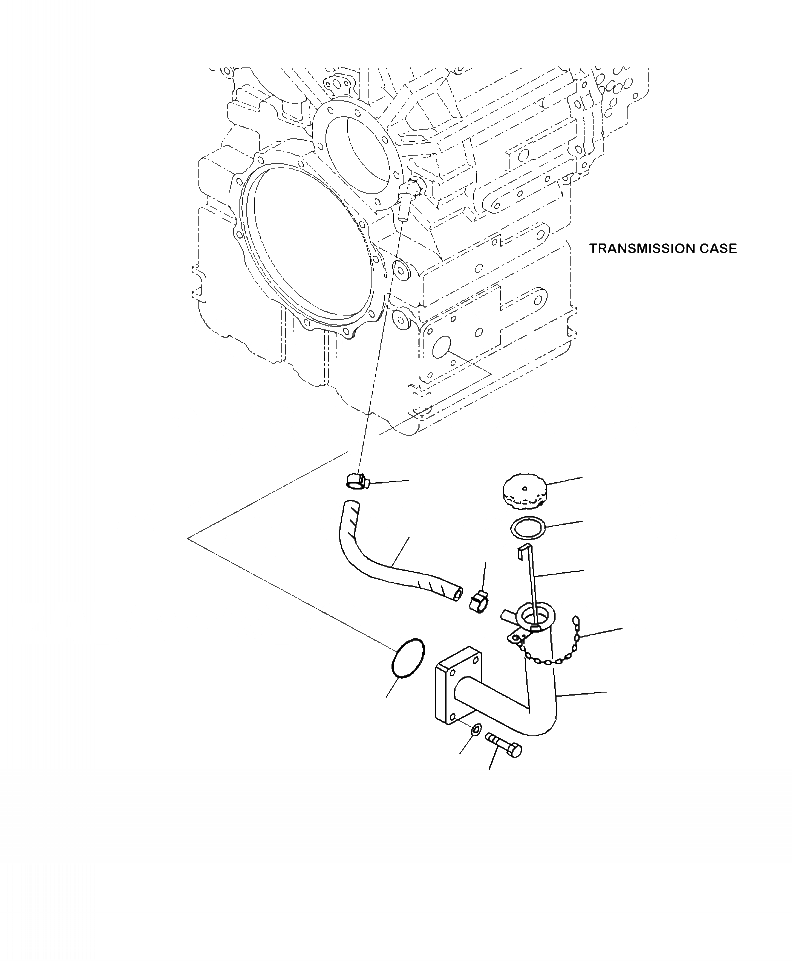 TRANSMISSION CASE