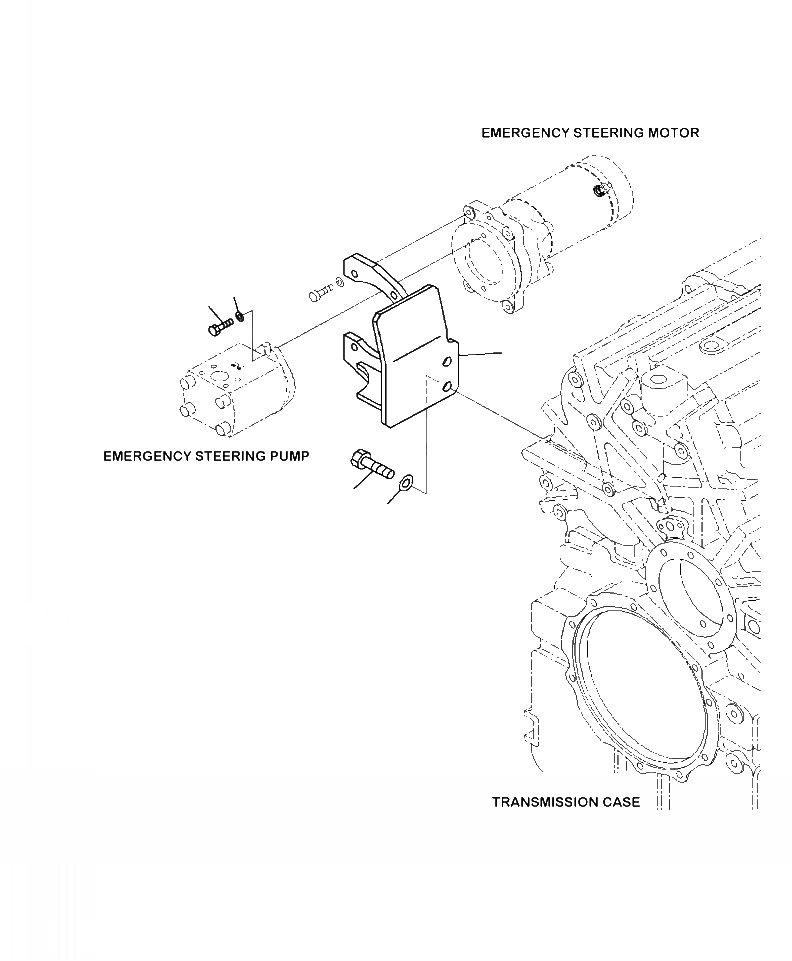 EMERGENCY STEERING MOTOR

EMERGENCY STEERING PUMP

TRANSMISSION CASE