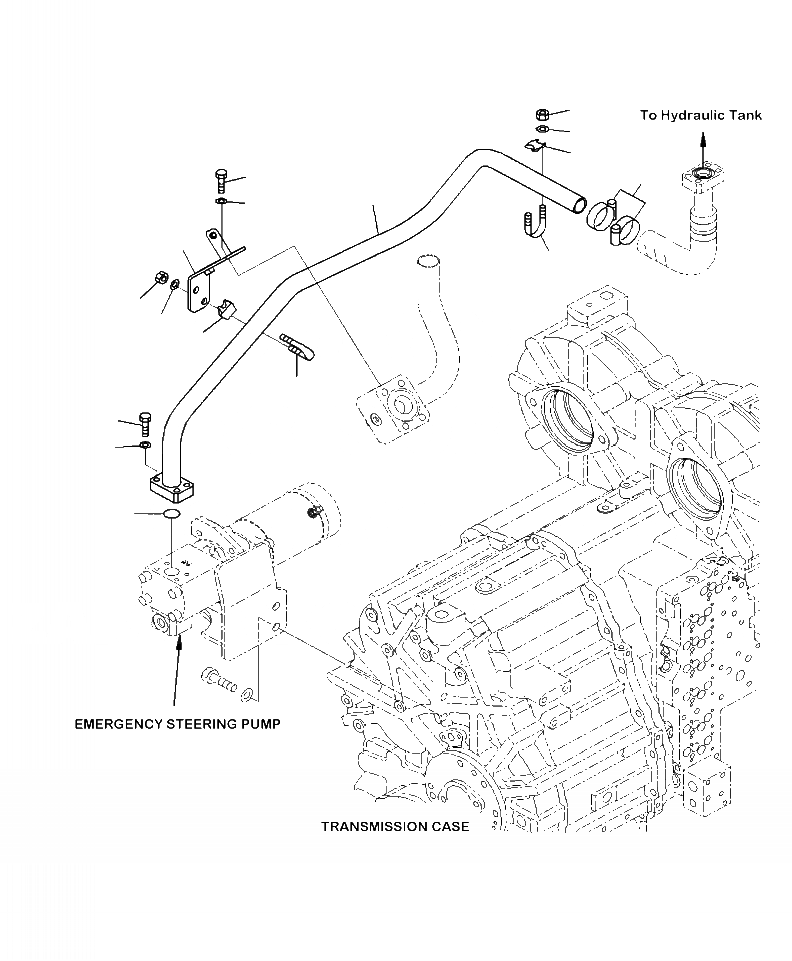 To Hydraulic Tank

EMERGENCY STEERING PUMP

TRANSMISSION CASE