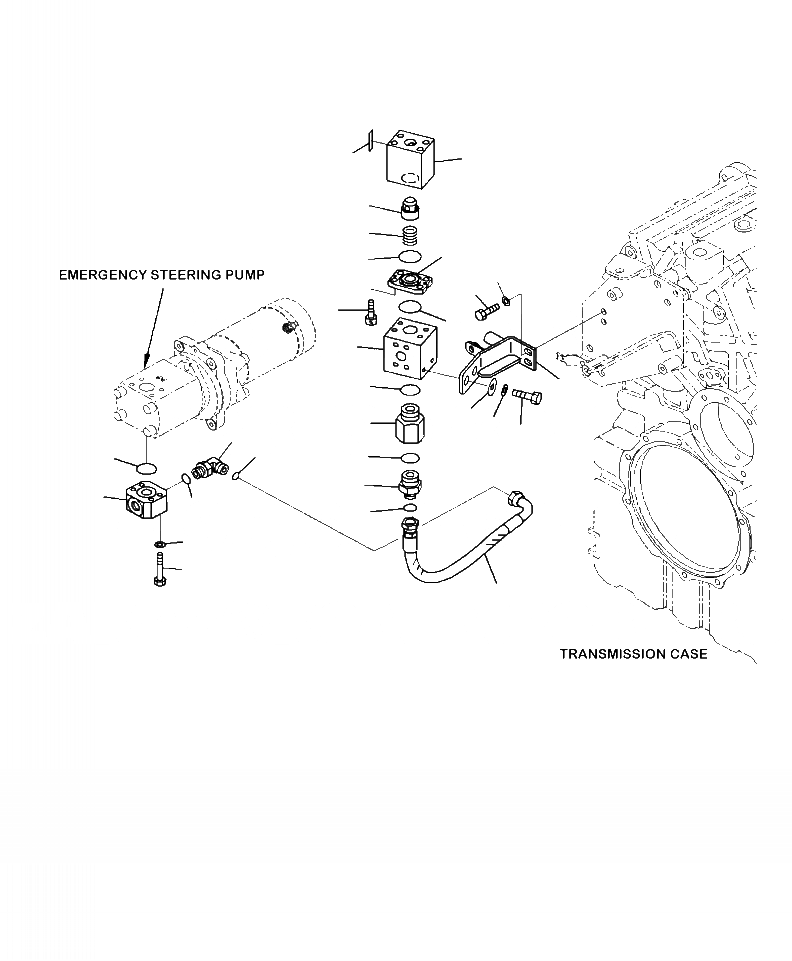 EMERGENCY STEERING PUMP

TRANSMISSION CASE